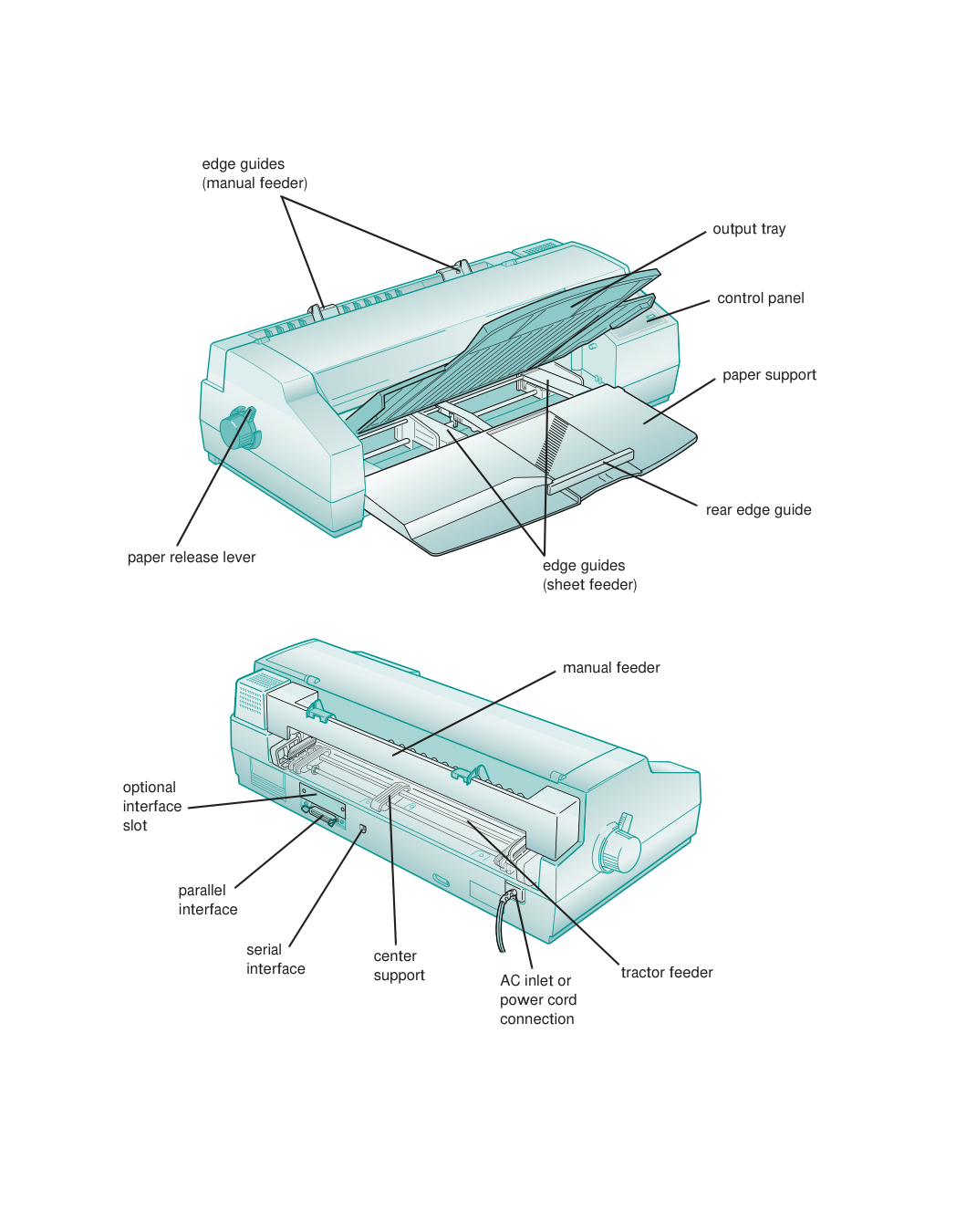 edge guides
(manual feeder)

output tray

control panel

paper support

rear edge guide

paper release lever

edge guides
(sheet feeder)

manual feeder

optional
interface
slot

parallel
interface

serial
interface

center
support

AC inlet or
power cord
connection

tractor feeder