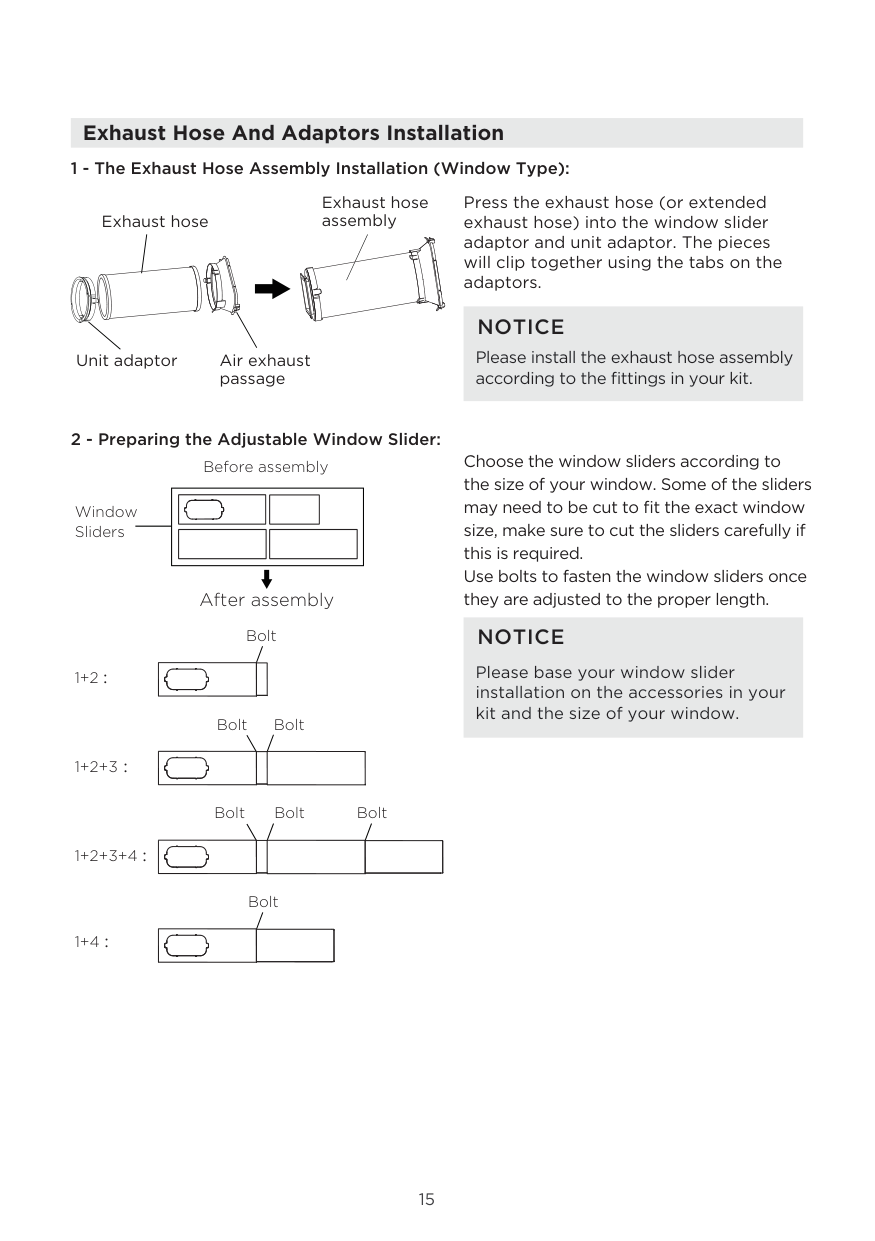 Exhaust Hose And Adaptors Installation

1 - The Exhaust Hose Assembly Installation (Window Type):

Exhaust hose

Exhaust hose assembly

Unit adaptor

Air exhaust passage

Press the exhaust hose (or extended exhaust hose) into the window slider adaptor and unit adaptor. The pieces will clip together using the tabs on the adaptors.

NOTICE

Please install the exhaust hose assembly according to the fittings in your kit.

2 - Preparing the Adjustable Window Slider:

Before assembly

Window Sliders

After assembly

Bolt

1+2 :

Bolt Bolt

1+2+3 :

Bolt Bolt Bolt

1+2+3+4 :

Bolt

1+4 :

Choose the window sliders according to the size of your window. Some of the sliders may need to be cut to fit the exact window size, make sure to cut the sliders carefully if this is required.
Use bolts to fasten the window sliders once they are adjusted to the proper length.

NOTICE

Please base your window slider installation on the accessories in your kit and the size of your window.

15