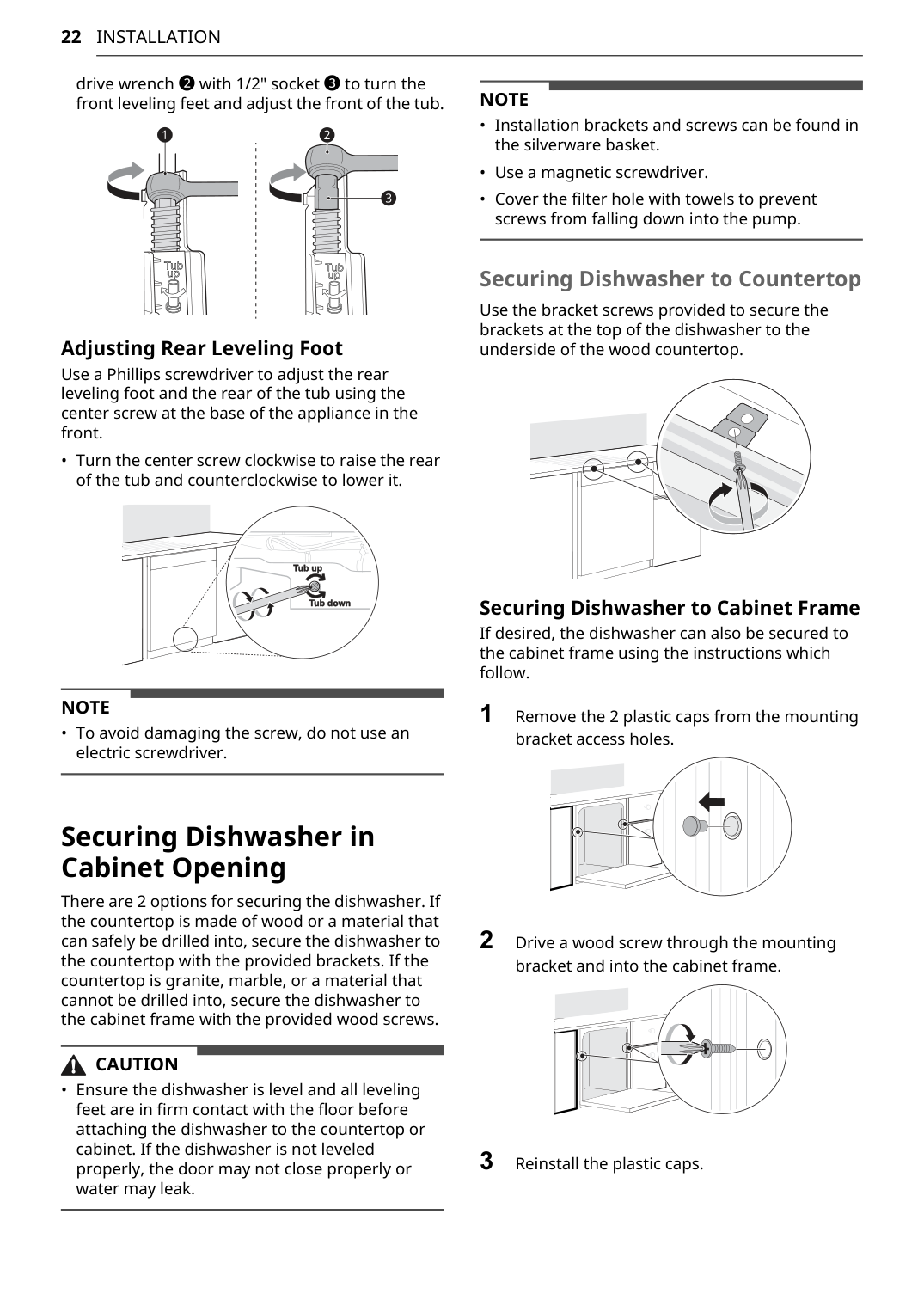 22 INSTALLATION

drive wrench ❷ with 1/2" socket ❸ to turn the front leveling feet and adjust the front of the tub.

❶ ❷ ❸

Tub up

Tub up

Adjusting Rear Leveling Foot

Use a Phillips screwdriver to adjust the rear leveling foot and the rear of the tub using the center screw at the base of the appliance in the front.

• Turn the center screw clockwise to raise the rear of the tub and counterclockwise to lower it.

Tub up

Tub down

NOTE

• To avoid damaging the screw, do not use an electric screwdriver.

Securing Dishwasher in Cabinet Opening

There are 2 options for securing the dishwasher. If the countertop is made of wood or a material that can safely be drilled into, secure the dishwasher to the countertop with the provided brackets. If the countertop is granite, marble, or a material that cannot be drilled into, secure the dishwasher to the cabinet frame with the provided wood screws.

CAUTION

• Ensure the dishwasher is level and all leveling feet are in firm contact with the floor before attaching the dishwasher to the countertop or cabinet. If the dishwasher is not leveled properly, the door may not close properly or water may leak.

NOTE

• Installation brackets and screws can be found in the silverware basket.

• Use a magnetic screwdriver.

• Cover the filter hole with towels to prevent screws from falling down into the pump.

Securing Dishwasher to Countertop

Use the bracket screws provided to secure the brackets at the top of the dishwasher to the underside of the wood countertop.

Securing Dishwasher to Cabinet Frame

If desired, the dishwasher can also be secured to the cabinet frame using the instructions which follow.

1 Remove the 2 plastic caps from the mounting bracket access holes.

2 Drive a wood screw through the mounting bracket and into the cabinet frame.

3 Reinstall the plastic caps.