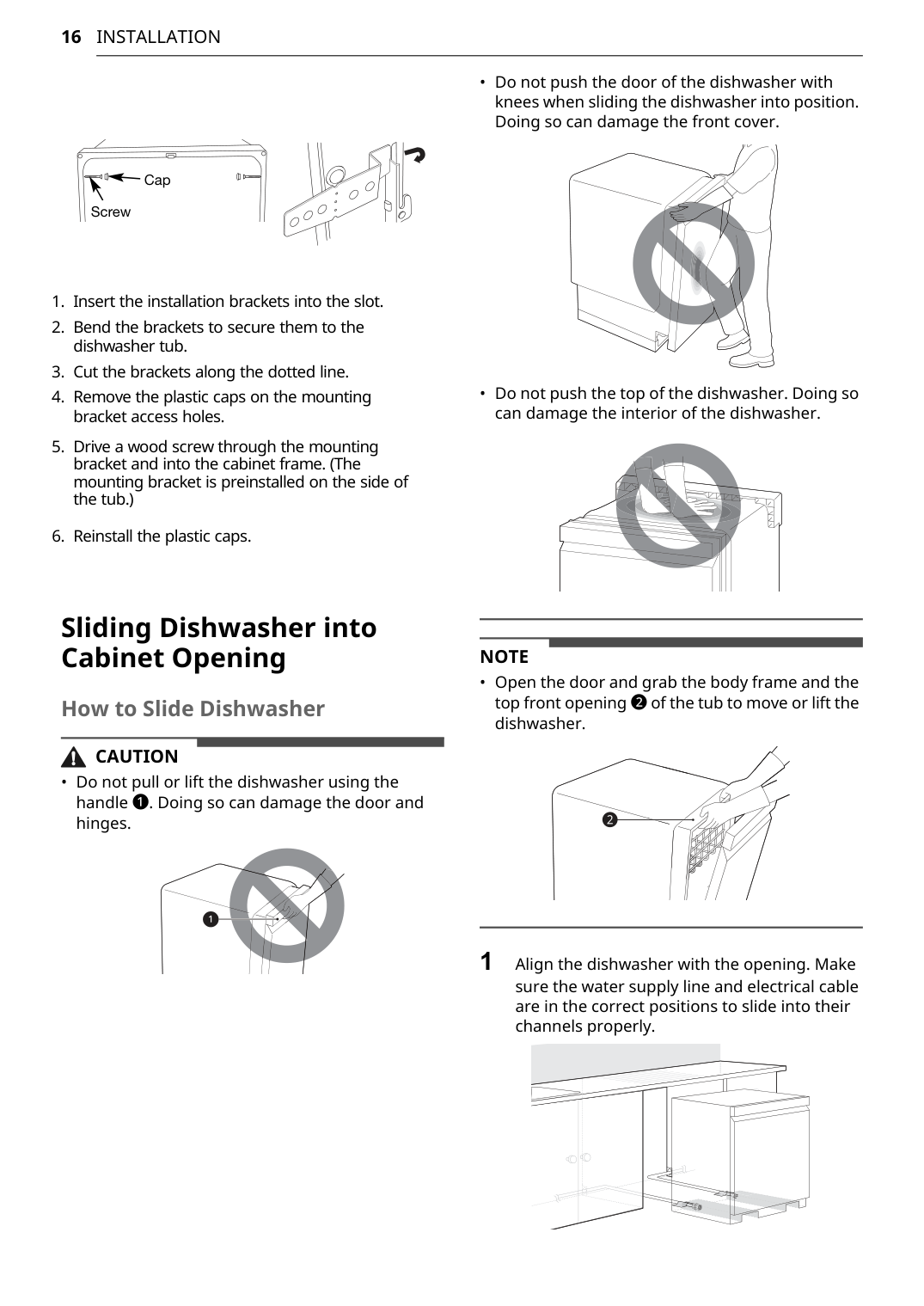 16 INSTALLATION

Cap
Screw

1. Insert the installation brackets into the slot.
2. Bend the brackets to secure them to the dishwasher tub.
3. Cut the brackets along the dotted line.
4. Remove the plastic caps on the mounting bracket access holes.
5. Drive a wood screw through the mounting bracket and into the cabinet frame. (The mounting bracket is preinstalled on the side of the tub.)
6. Reinstall the plastic caps.

Sliding Dishwasher into Cabinet Opening

How to Slide Dishwasher

CAUTION
• Do not pull or lift the dishwasher using the handle ❶. Doing so can damage the door and hinges.

1

• Do not push the door of the dishwasher with knees when sliding the dishwasher into position. Doing so can damage the front cover.

• Do not push the top of the dishwasher. Doing so can damage the interior of the dishwasher.

NOTE
• Open the door and grab the body frame and the top front opening ❷ of the tub to move or lift the dishwasher.

2

1 Align the dishwasher with the opening. Make sure the water supply line and electrical cable are in the correct positions to slide into their channels properly.