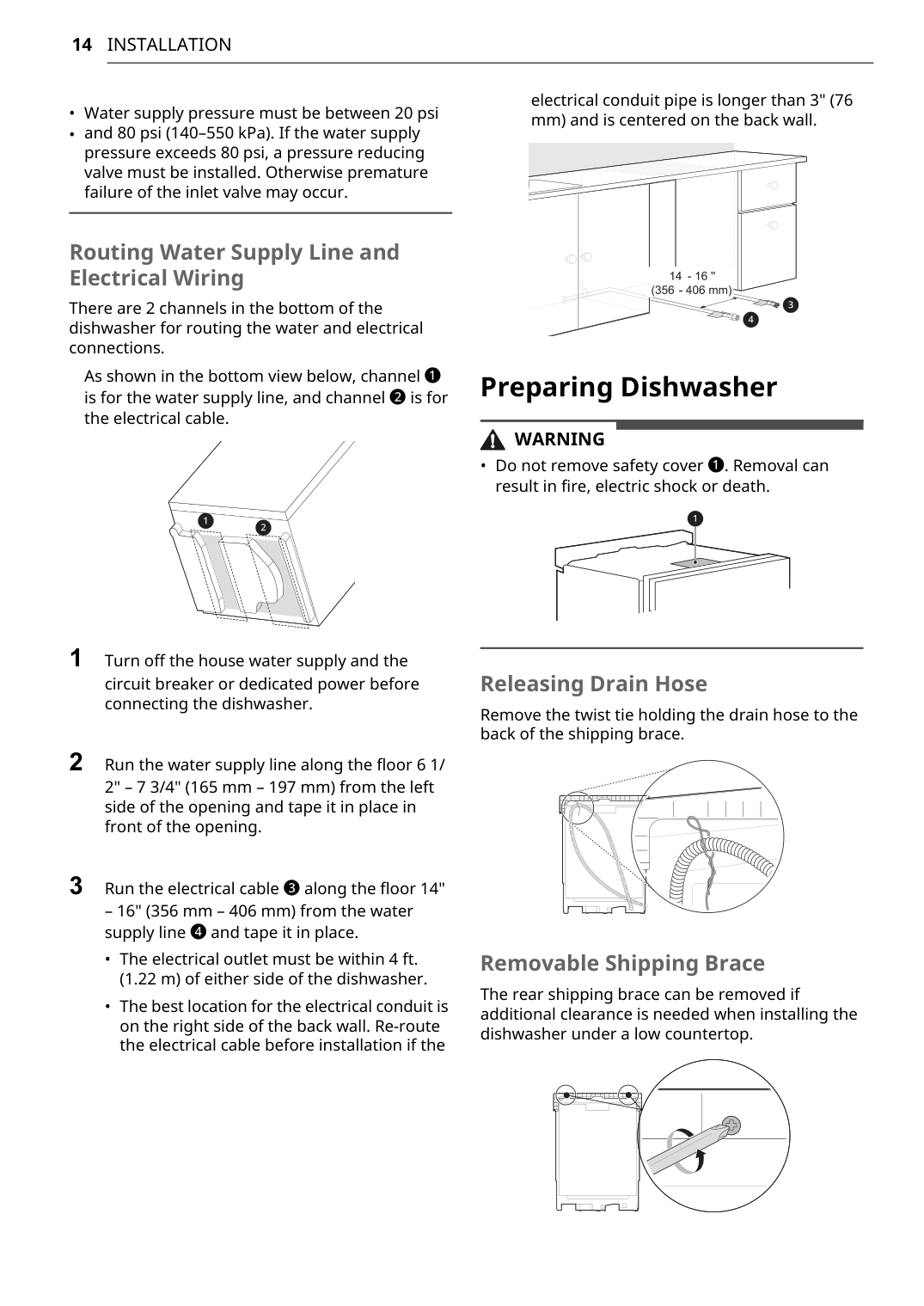 14 INSTALLATION

• Water supply pressure must be between 20 psi
• and 80 psi (140–550 kPa). If the water supply pressure exceeds 80 psi, a pressure reducing valve must be installed. Otherwise premature failure of the inlet valve may occur.

Routing Water Supply Line and Electrical Wiring

There are 2 channels in the bottom of the dishwasher for routing the water and electrical connections.

As shown in the bottom view below, channel ❶ is for the water supply line, and channel ❷ is for the electrical cable.

1 2

1 Turn off the house water supply and the circuit breaker or dedicated power before connecting the dishwasher.

2 Run the water supply line along the floor 6 1/2" – 7 3/4" (165 mm – 197 mm) from the left side of the opening and tape it in place in front of the opening.

3 Run the electrical cable ❸ along the floor 14" – 16" (356 mm – 406 mm) from the water supply line ❹ and tape it in place.

• The electrical outlet must be within 4 ft. (1.22 m) of either side of the dishwasher.
• The best location for the electrical conduit is on the right side of the back wall. Re-route the electrical cable before installation if the electrical conduit pipe is longer than 3" (76 mm) and is centered on the back wall.

14 - 16 "
(356 - 406 mm)
3
4

Preparing Dishwasher

WARNING

• Do not remove safety cover ❶. Removal can result in fire, electric shock or death.

1

Releasing Drain Hose

Remove the twist tie holding the drain hose to the back of the shipping brace.

Removable Shipping Brace

The rear shipping brace can be removed if additional clearance is needed when installing the dishwasher under a low countertop.