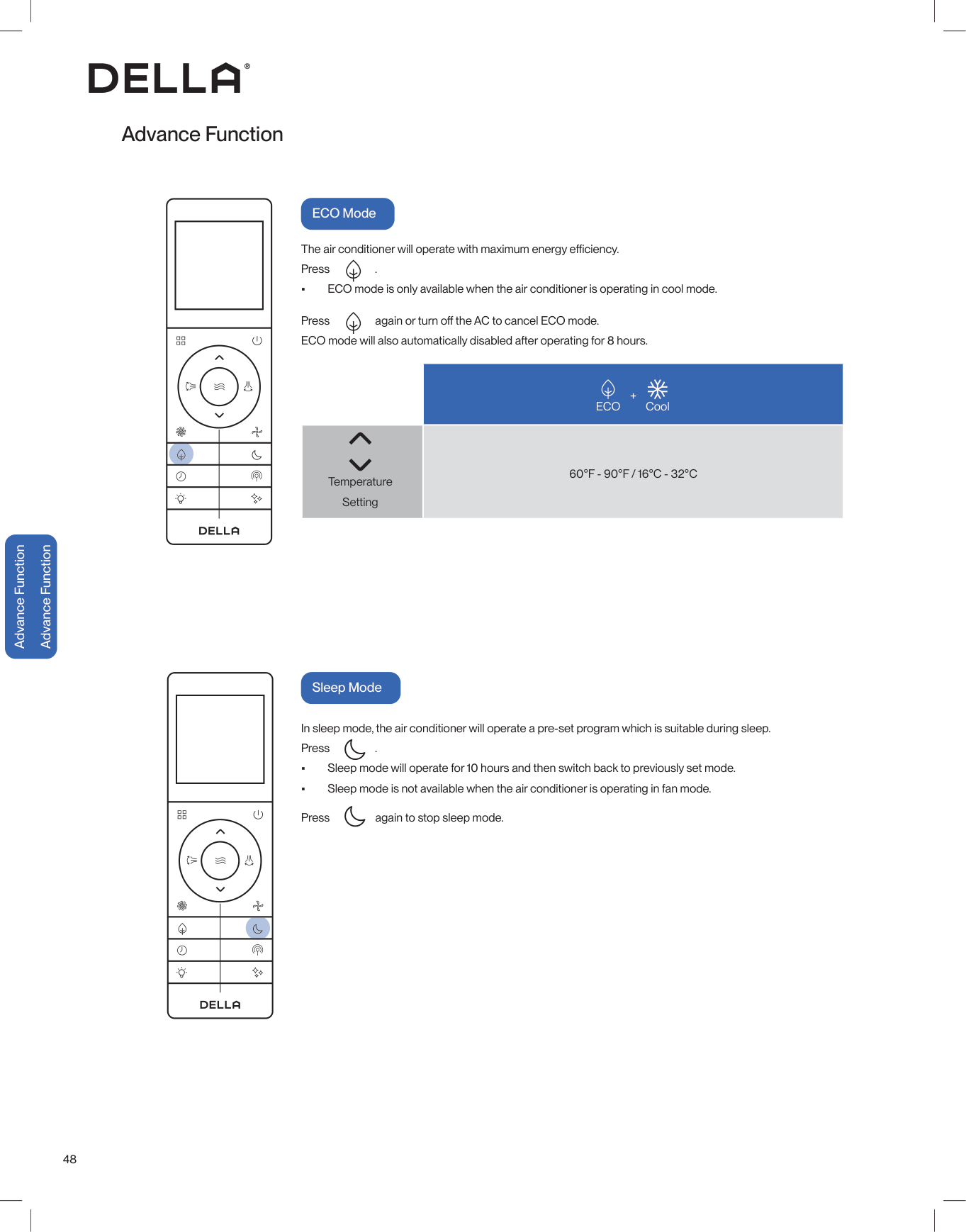 DELLA®

Advance Function

DELLA

ECO Mode

The air conditioner will operate with maximum energy efficiency.

Press .

▪ ECO mode is only available when the air conditioner is operating in cool mode.

Press again or turn off the AC to cancel ECO mode.

ECO mode will also automatically disabled after operating for 8 hours.

| | ECO + Cool |
|---|---|
| Temperature Setting | 60°F - 90°F / 16°C - 32°C |

Advance Function

Advance Function

DELLA

Sleep Mode

In sleep mode, the air conditioner will operate a pre-set program which is suitable during sleep.

Press .

▪ Sleep mode will operate for 10 hours and then switch back to previously set mode.

▪ Sleep mode is not available when the air conditioner is operating in fan mode.

Press again to stop sleep mode.

48