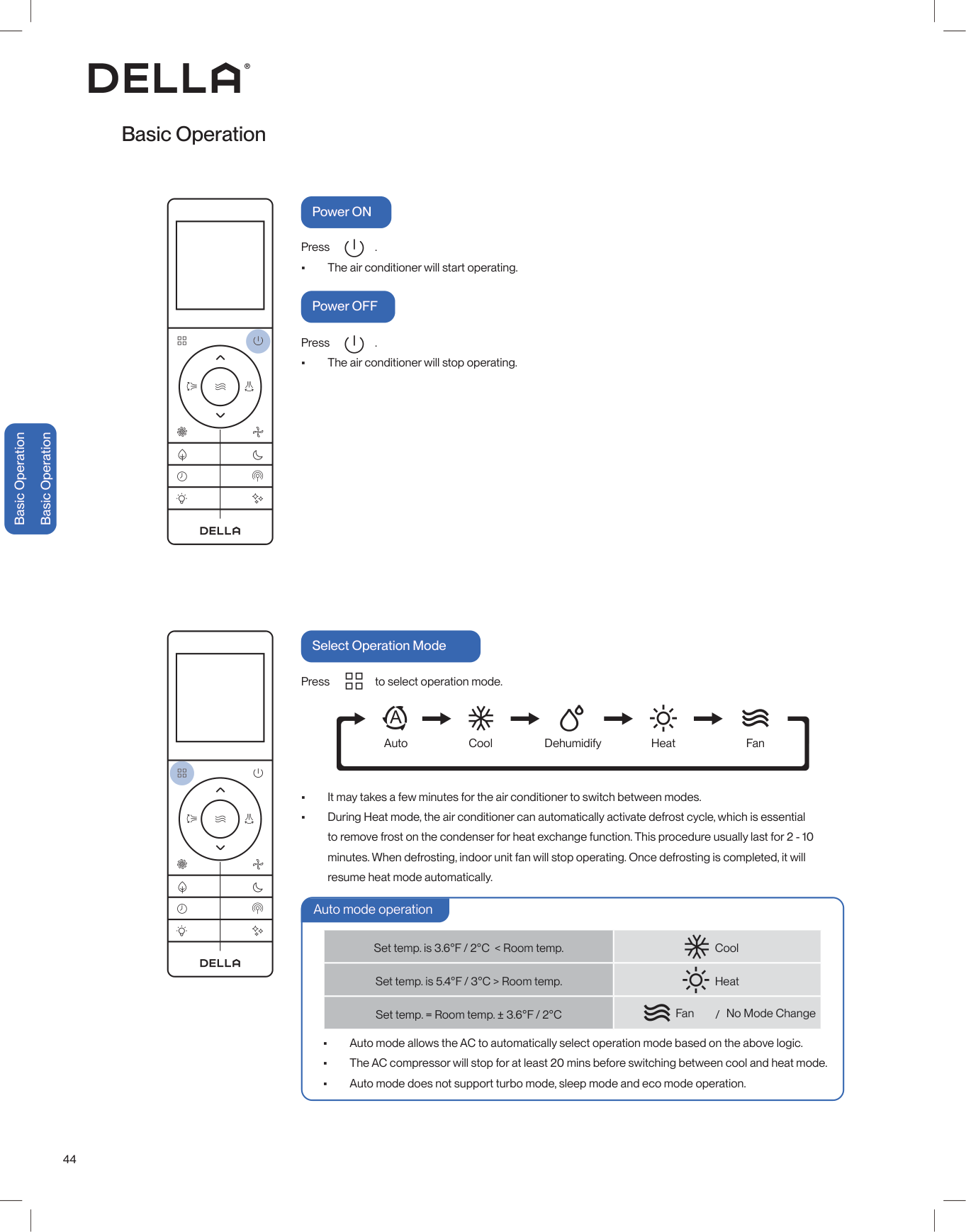 DELLA®

Basic Operation

Basic Operation

Basic Operation

DELLA

Power ON

Press .

▪ The air conditioner will start operating.

Power OFF

Press .

▪ The air conditioner will stop operating.

DELLA

Select Operation Mode

Press to select operation mode.

Auto → Cool → Dehumidify → Heat → Fan

▪ It may takes a few minutes for the air conditioner to switch between modes.

▪ During Heat mode, the air conditioner can automatically activate defrost cycle, which is essential to remove frost on the condenser for heat exchange function. This procedure usually last for 2 - 10 minutes. When defrosting, indoor unit fan will stop operating. Once defrosting is completed, it will resume heat mode automatically.

Auto mode operation

| Set temp. is 3.6°F / 2°C < Room temp. | Cool |
|---|---|
| Set temp. is 5.4°F / 3°C > Room temp. | Heat |
| Set temp. = Room temp. ± 3.6°F / 2°C | Fan / No Mode Change |

▪ Auto mode allows the AC to automatically select operation mode based on the above logic.

▪ The AC compressor will stop for at least 20 mins before switching between cool and heat mode.

▪ Auto mode does not support turbo mode, sleep mode and eco mode operation.

44