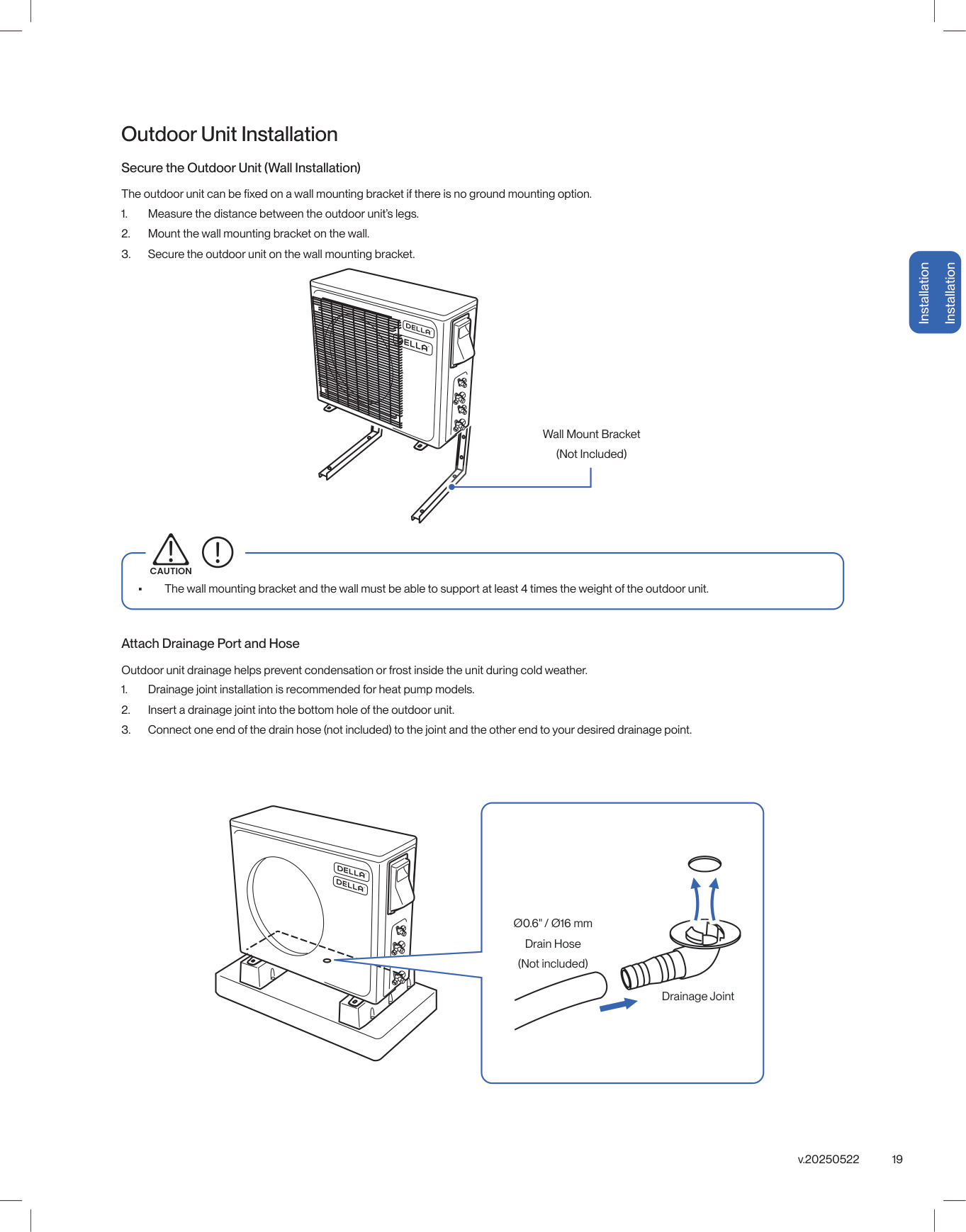 Outdoor Unit Installation

Secure the Outdoor Unit (Wall Installation)

The outdoor unit can be fixed on a wall mounting bracket if there is no ground mounting option.

1. Measure the distance between the outdoor unit's legs.
2. Mount the wall mounting bracket on the wall.
3. Secure the outdoor unit on the wall mounting bracket.

Installation

Installation

DELLA

DELLA

Wall Mount Bracket
(Not Included)

CAUTION

▪ The wall mounting bracket and the wall must be able to support at least 4 times the weight of the outdoor unit.

Attach Drainage Port and Hose

Outdoor unit drainage helps prevent condensation or frost inside the unit during cold weather.

1. Drainage joint installation is recommended for heat pump models.
2. Insert a drainage joint into the bottom hole of the outdoor unit.
3. Connect one end of the drain hose (not included) to the joint and the other end to your desired drainage point.

DELLA

DELLA

Ø0.6" / Ø16 mm
Drain Hose
(Not included)

Drainage Joint

v.20250522 19