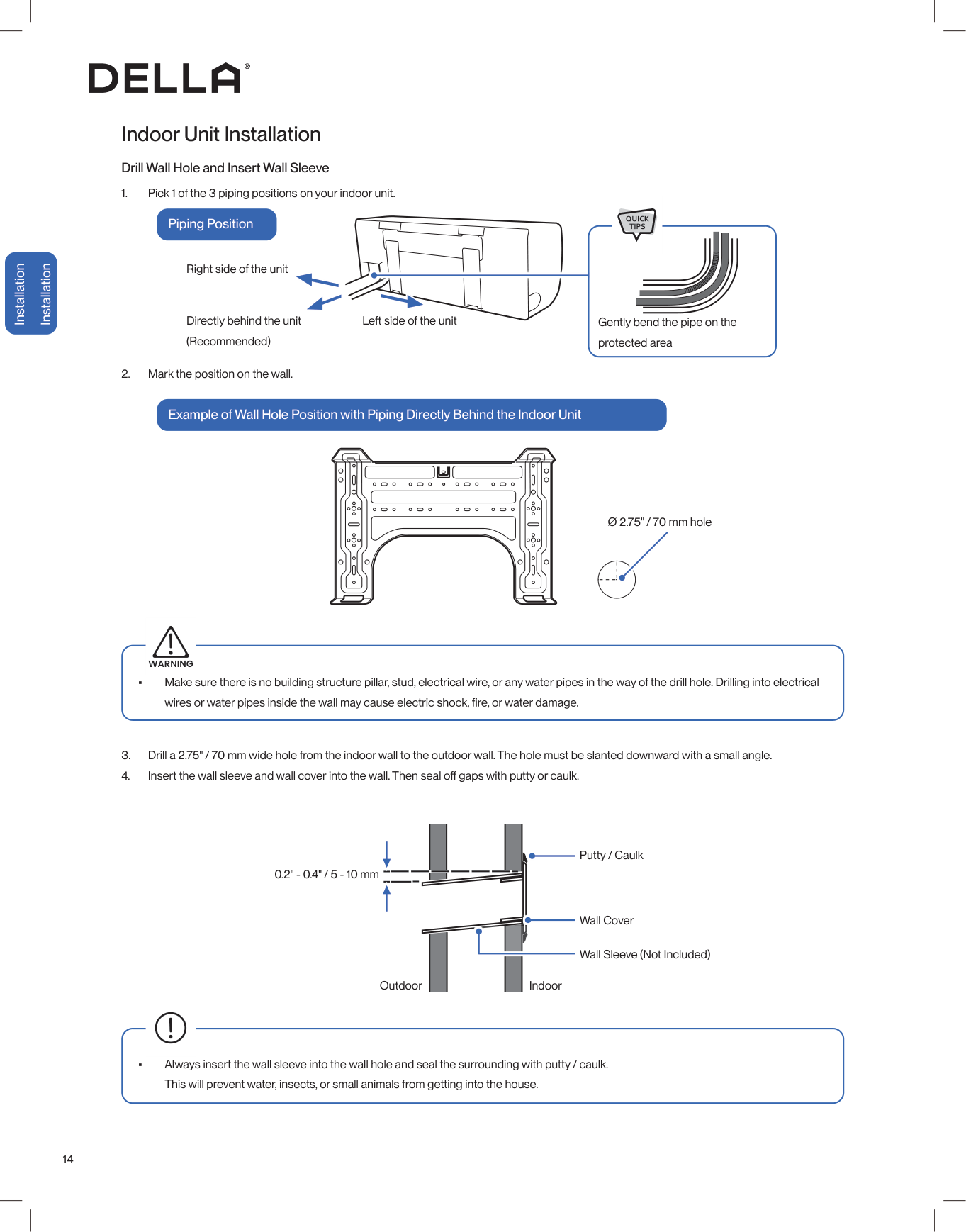 DELLA®

Installation
Installation

Indoor Unit Installation

Drill Wall Hole and Insert Wall Sleeve

1. Pick 1 of the 3 piping positions on your indoor unit.

Piping Position

Right side of the unit

Directly behind the unit
(Recommended)

Left side of the unit

QUICK TIPS

Gently bend the pipe on the protected area

2. Mark the position on the wall.

Example of Wall Hole Position with Piping Directly Behind the Indoor Unit

Ø 2.75" / 70 mm hole

WARNING

▪ Make sure there is no building structure pillar, stud, electrical wire, or any water pipes in the way of the drill hole. Drilling into electrical wires or water pipes inside the wall may cause electric shock, fire, or water damage.

3. Drill a 2.75" / 70 mm wide hole from the indoor wall to the outdoor wall. The hole must be slanted downward with a small angle.
4. Insert the wall sleeve and wall cover into the wall. Then seal off gaps with putty or caulk.

0.2" - 0.4" / 5 - 10 mm

Putty / Caulk

Wall Cover

Wall Sleeve (Not Included)

Outdoor

Indoor

▪ Always insert the wall sleeve into the wall hole and seal the surrounding with putty / caulk.
This will prevent water, insects, or small animals from getting into the house.

14