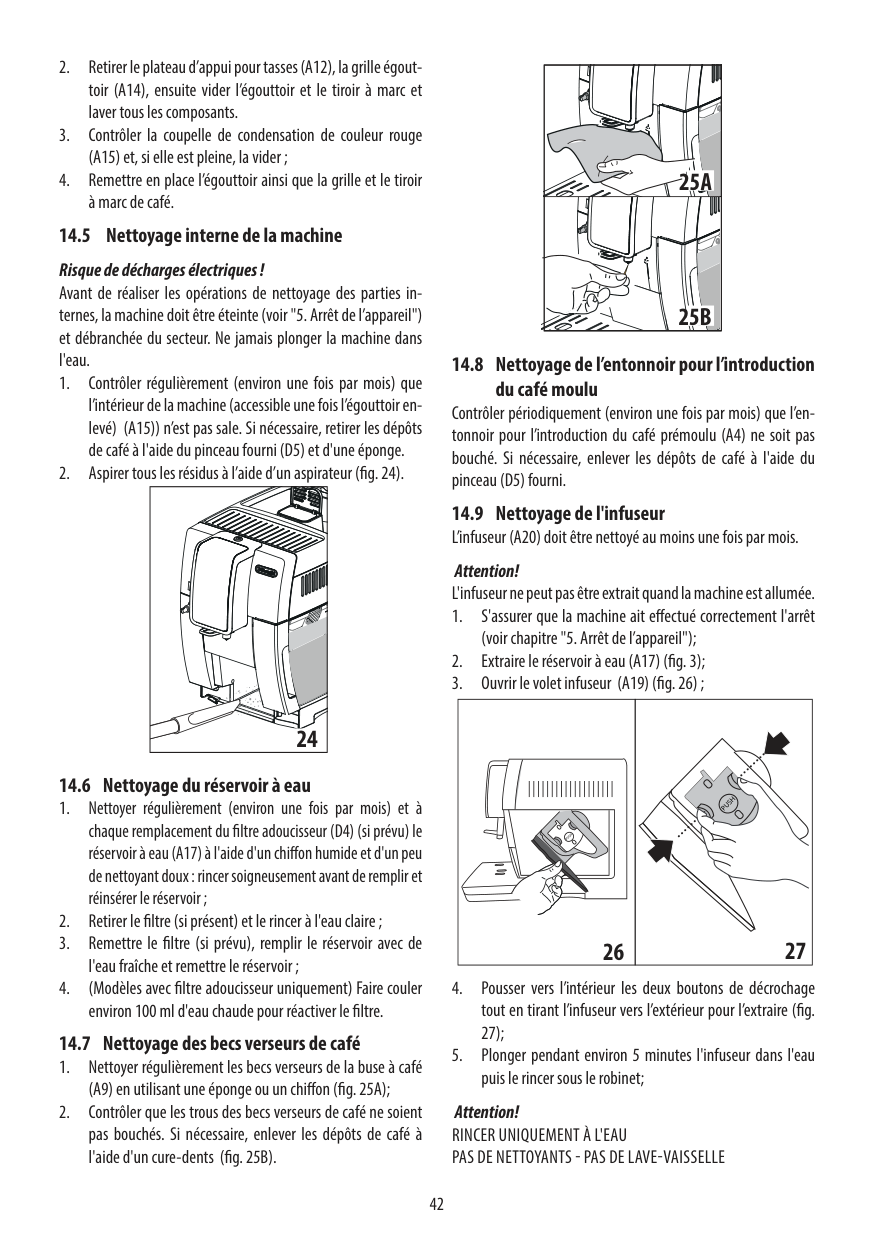 2. Retirer le plateau d'appui pour tasses (A12), la grille égouttoir (A14), ensuite vider l'égouttoir et le tiroir à marc et laver tous les composants.
3. Contrôler la coupelle de condensation de couleur rouge (A15) et, si elle est pleine, la vider ;
4. Remettre en place l'égouttoir ainsi que la grille et le tiroir à marc de café.

14.5 Nettoyage interne de la machine

Risque de décharges électriques !
Avant de réaliser les opérations de nettoyage des parties internes, la machine doit être éteinte (voir "5. Arrêt de l'appareil") et débranchée du secteur. Ne jamais plonger la machine dans l'eau.
1. Contrôler régulièrement (environ une fois par mois) que l'intérieur de la machine (accessible une fois l'égouttoir enlevé) (A15)) n'est pas sale. Si nécessaire, retirer les dépôts de café à l'aide du pinceau fourni (D5) et d'une éponge.
2. Aspirer tous les résidus à l'aide d'un aspirateur (fig. 24).

24

14.6 Nettoyage du réservoir à eau
1. Nettoyer régulièrement (environ une fois par mois) et à chaque remplacement du filtre adoucisseur (D4) (si prévu) le réservoir à eau (A17) à l'aide d'un chiffon humide et d'un peu de nettoyant doux : rincer soigneusement avant de remplir et réinsérer le réservoir ;
2. Retirer le filtre (si présent) et le rincer à l'eau claire ;
3. Remettre le filtre (si prévu), remplir le réservoir avec de l'eau fraîche et remettre le réservoir ;
4. (Modèles avec filtre adoucisseur uniquement) Faire couler environ 100 ml d'eau chaude pour réactiver le filtre.

14.7 Nettoyage des becs verseurs de café
1. Nettoyer régulièrement les becs verseurs de la buse à café (A9) en utilisant une éponge ou un chiffon (fig. 25A);
2. Contrôler que les trous des becs verseurs de café ne soient pas bouchés. Si nécessaire, enlever les dépôts de café à l'aide d'un cure-dents (fig. 25B).

25A
25B

14.8 Nettoyage de l'entonnoir pour l'introduction du café moulu
Contrôler périodiquement (environ une fois par mois) que l'entonnoir pour l'introduction du café prémoulu (A4) ne soit pas bouché. Si nécessaire, enlever les dépôts de café à l'aide du pinceau (D5) fourni.

14.9 Nettoyage de l'infuseur
L'infuseur (A20) doit être nettoyé au moins une fois par mois.

Attention!
L'infuseur ne peut pas être extrait quand la machine est allumée.
1. S'assurer que la machine ait effectué correctement l'arrêt (voir chapitre "5. Arrêt de l'appareil");
2. Extraire le réservoir à eau (A17) (fig. 3);
3. Ouvrir le volet infuseur (A19) (fig. 26) ;

PUSH
26
27

4. Pousser vers l'intérieur les deux boutons de décrochage tout en tirant l'infuseur vers l'extérieur pour l'extraire (fig. 27);
5. Plonger pendant environ 5 minutes l'infuseur dans l'eau puis le rincer sous le robinet;

Attention!
RINCER UNIQUEMENT À L'EAU
PAS DE NETTOYANTS - PAS DE LAVE-VAISSELLE

42