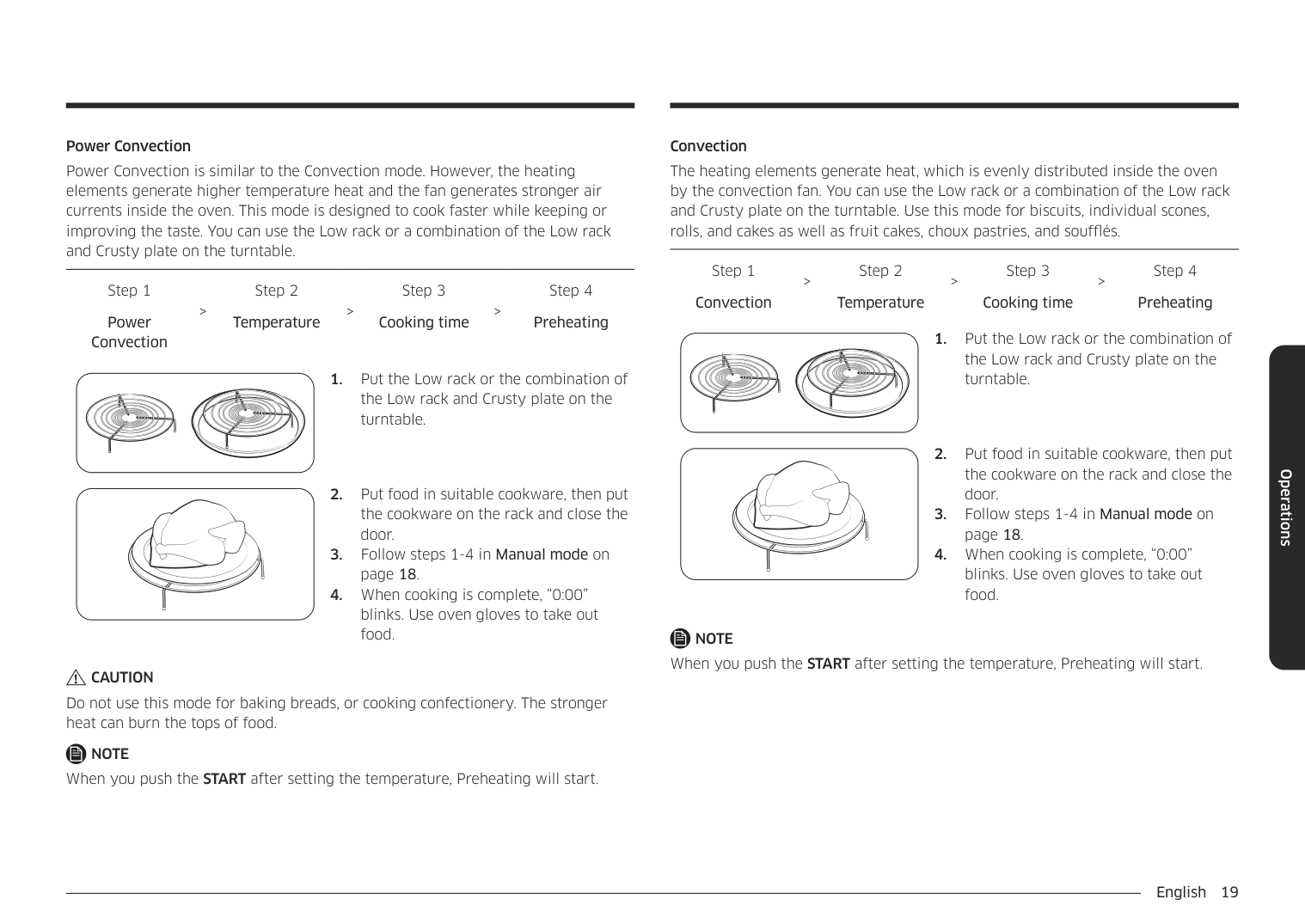 Power Convection

Power Convection is similar to the Convection mode. However, the heating elements generate higher temperature heat and the fan generates stronger air currents inside the oven. This mode is designed to cook faster while keeping or improving the taste. You can use the Low rack or a combination of the Low rack and Crusty plate on the turntable.

| Step 1 | > | Step 2 | > | Step 3 | > | Step 4 |
|---|---|---|---|---|---|---|
| Power Convection | | Temperature | | Cooking time | | Preheating |

1. Put the Low rack or the combination of the Low rack and Crusty plate on the turntable.

2. Put food in suitable cookware, then put the cookware on the rack and close the door.
3. Follow steps 1-4 in Manual mode on page 18.
4. When cooking is complete, “0:00” blinks. Use oven gloves to take out food.

CAUTION

Do not use this mode for baking breads, or cooking confectionery. The stronger heat can burn the tops of food.

NOTE

When you push the START after setting the temperature, Preheating will start.

Convection

The heating elements generate heat, which is evenly distributed inside the oven by the convection fan. You can use the Low rack or a combination of the Low rack and Crusty plate on the turntable. Use this mode for biscuits, individual scones, rolls, and cakes as well as fruit cakes, choux pastries, and soufflés.

| Step 1 | > | Step 2 | > | Step 3 | > | Step 4 |
|---|---|---|---|---|---|---|
| Convection | | Temperature | | Cooking time | | Preheating |

1. Put the Low rack or the combination of the Low rack and Crusty plate on the turntable.

2. Put food in suitable cookware, then put the cookware on the rack and close the door.
3. Follow steps 1-4 in Manual mode on page 18.
4. When cooking is complete, “0:00” blinks. Use oven gloves to take out food.

NOTE

When you push the START after setting the temperature, Preheating will start.

Operations

English 19