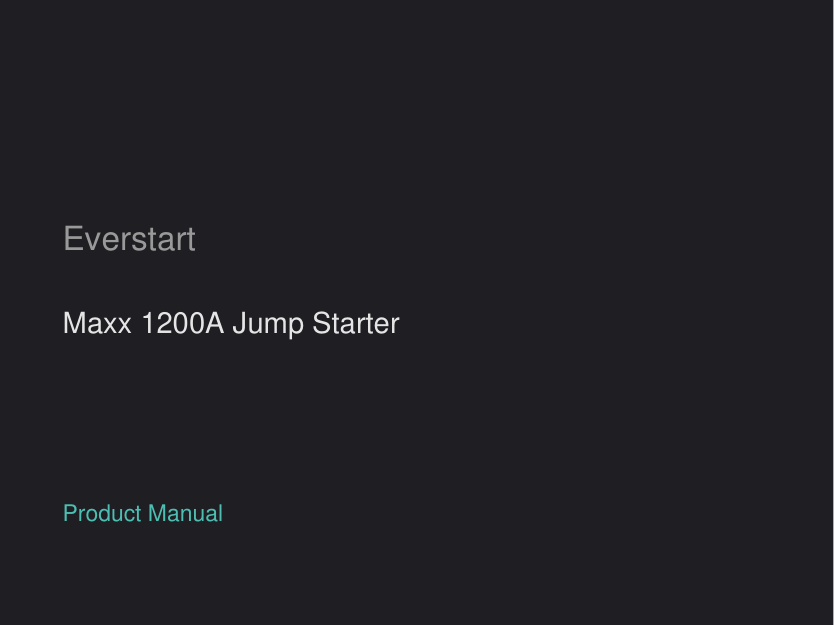 Everstart

Maxx 1200A Jump Starter

Product Manual