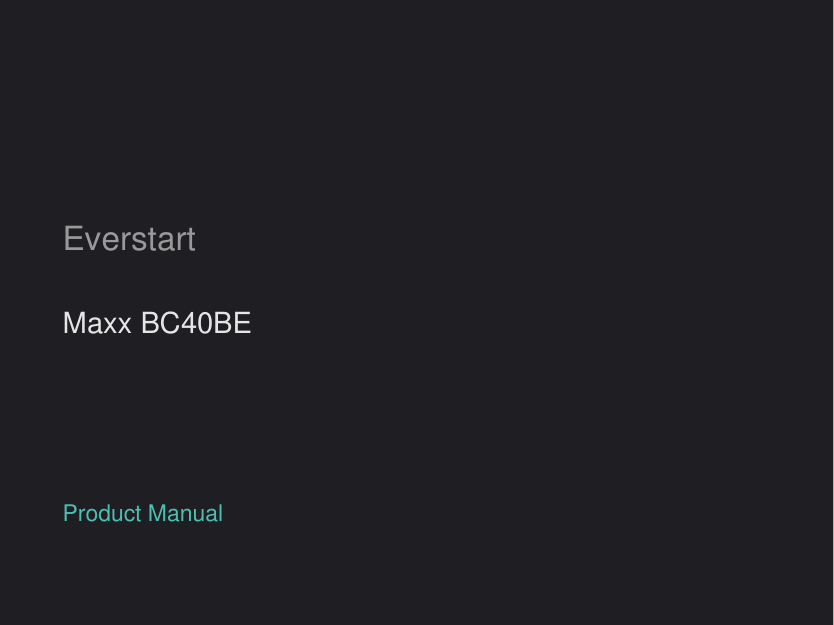 Everstart

Maxx BC40BE

Product Manual