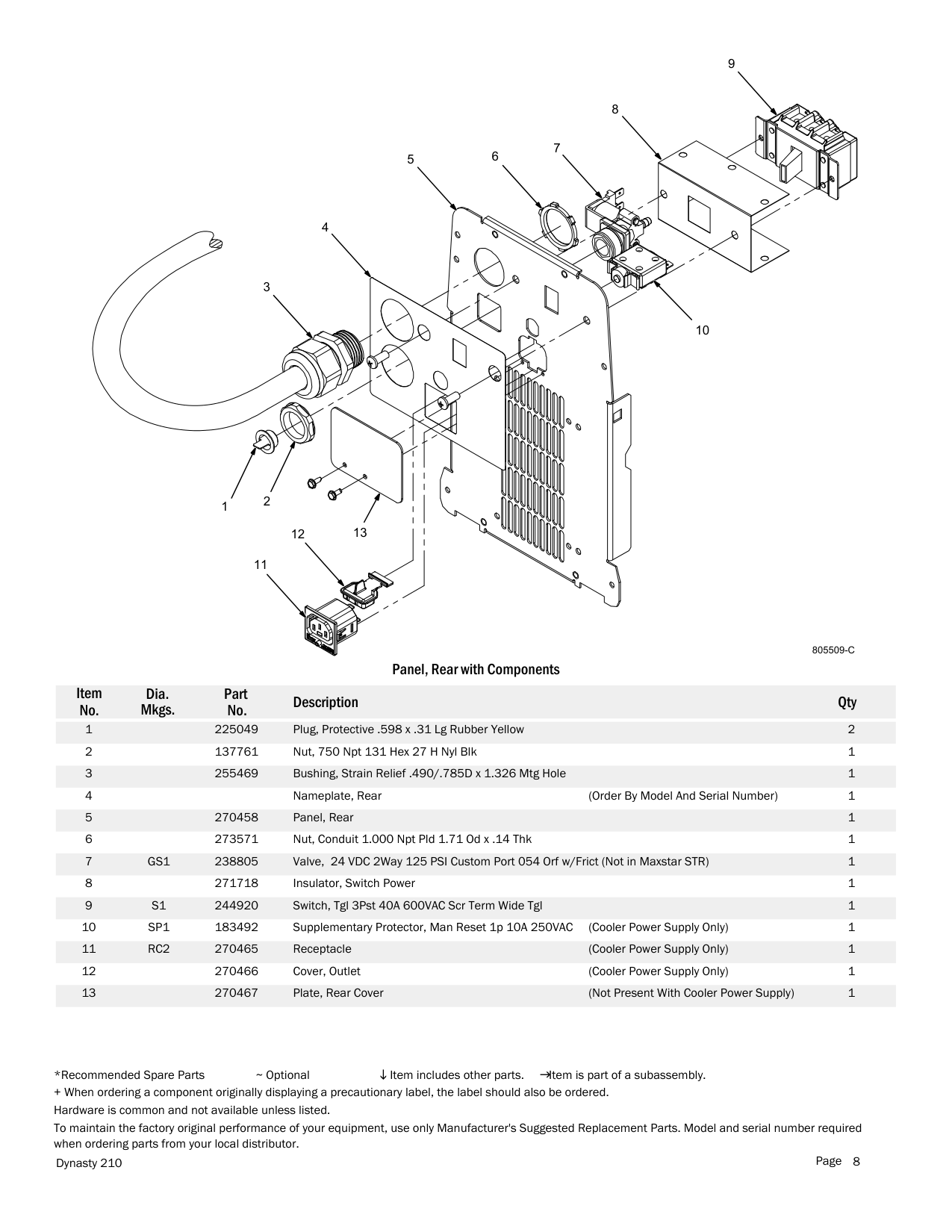 9
8
7
6
5
4
3
10
1
2
12
13
11

805509-C

Panel, Rear with Components

| Item No. | Dia. Mkgs. | Part No. | Description | | Qty |
|---|---|---|---|---|---|
| 1 | | 225049 | Plug, Protective .598 x .31 Lg Rubber Yellow | | 2 |
| 2 | | 137761 | Nut, 750 Npt 131 Hex 27 H Nyl Blk | | 1 |
| 3 | | 255469 | Bushing, Strain Relief .490/.785D x 1.326 Mtg Hole | | 1 |
| 4 | | | Nameplate, Rear | (Order By Model And Serial Number) | 1 |
| 5 | | 270458 | Panel, Rear | | 1 |
| 6 | | 273571 | Nut, Conduit 1.000 Npt Pld 1.71 Od x .14 Thk | | 1 |
| 7 | GS1 | 238805 | Valve, 24 VDC 2Way 125 PSI Custom Port 054 Orf w/Frict (Not in Maxstar STR) | | 1 |
| 8 | | 271718 | Insulator, Switch Power | | 1 |
| 9 | S1 | 244920 | Switch, Tgl 3Pst 40A 600VAC Scr Term Wide Tgl | | 1 |
| 10 | SP1 | 183492 | Supplementary Protector, Man Reset 1p 10A 250VAC | (Cooler Power Supply Only) | 1 |
| 11 | RC2 | 270465 | Receptacle | (Cooler Power Supply Only) | 1 |
| 12 | | 270466 | Cover, Outlet | (Cooler Power Supply Only) | 1 |
| 13 | | 270467 | Plate, Rear Cover | (Not Present With Cooler Power Supply) | 1 |

*Recommended Spare Parts ~ Optional ↓ Item includes other parts. →Item is part of a subassembly.
+ When ordering a component originally displaying a precautionary label, the label should also be ordered.
Hardware is common and not available unless listed.
To maintain the factory original performance of your equipment, use only Manufacturer's Suggested Replacement Parts. Model and serial number required when ordering parts from your local distributor.
Dynasty 210
Page 8