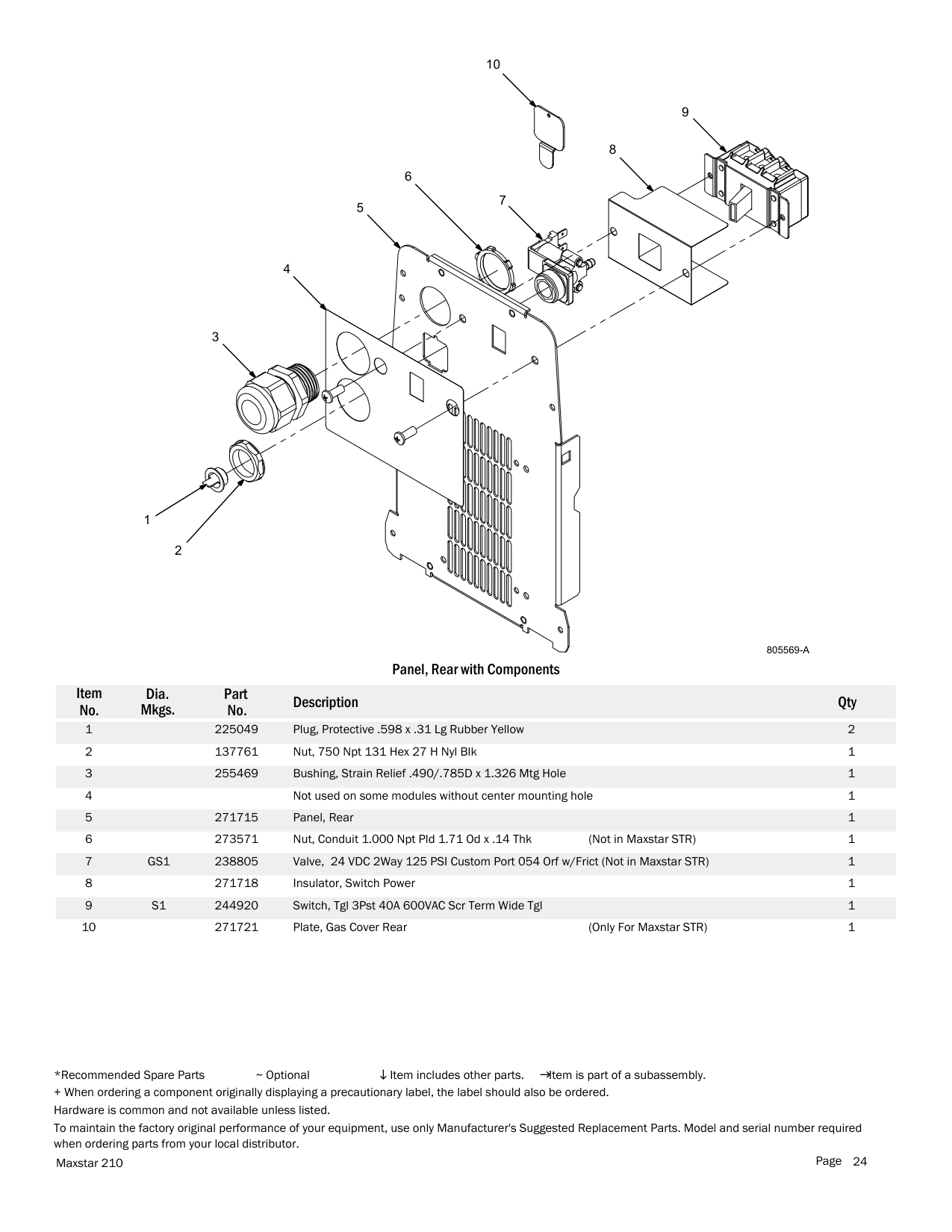 10

9

8

6

7

5

4

3

1

2

805569-A

Panel, Rear with Components

| Item No. | Dia. Mkgs. | Part No. | Description | Qty |
|---|---|---|---|---|
| 1 | | 225049 | Plug, Protective .598 x .31 Lg Rubber Yellow | 2 |
| 2 | | 137761 | Nut, 750 Npt 131 Hex 27 H Nyl Blk | 1 |
| 3 | | 255469 | Bushing, Strain Relief .490/.785D x 1.326 Mtg Hole | 1 |
| 4 | | | Not used on some modules without center mounting hole | 1 |
| 5 | | 271715 | Panel, Rear | 1 |
| 6 | | 273571 | Nut, Conduit 1.000 Npt Pld 1.71 Od x .14 Thk (Not in Maxstar STR) | 1 |
| 7 | GS1 | 238805 | Valve, 24 VDC 2Way 125 PSI Custom Port 054 Orf w/Frict (Not in Maxstar STR) | 1 |
| 8 | | 271718 | Insulator, Switch Power | 1 |
| 9 | S1 | 244920 | Switch, Tgl 3Pst 40A 600VAC Scr Term Wide Tgl | 1 |
| 10 | | 271721 | Plate, Gas Cover Rear (Only For Maxstar STR) | 1 |

*Recommended Spare Parts ~ Optional ↓ Item includes other parts. →Item is part of a subassembly.
+ When ordering a component originally displaying a precautionary label, the label should also be ordered.
Hardware is common and not available unless listed.
To maintain the factory original performance of your equipment, use only Manufacturer's Suggested Replacement Parts. Model and serial number required when ordering parts from your local distributor.
Maxstar 210 Page 24