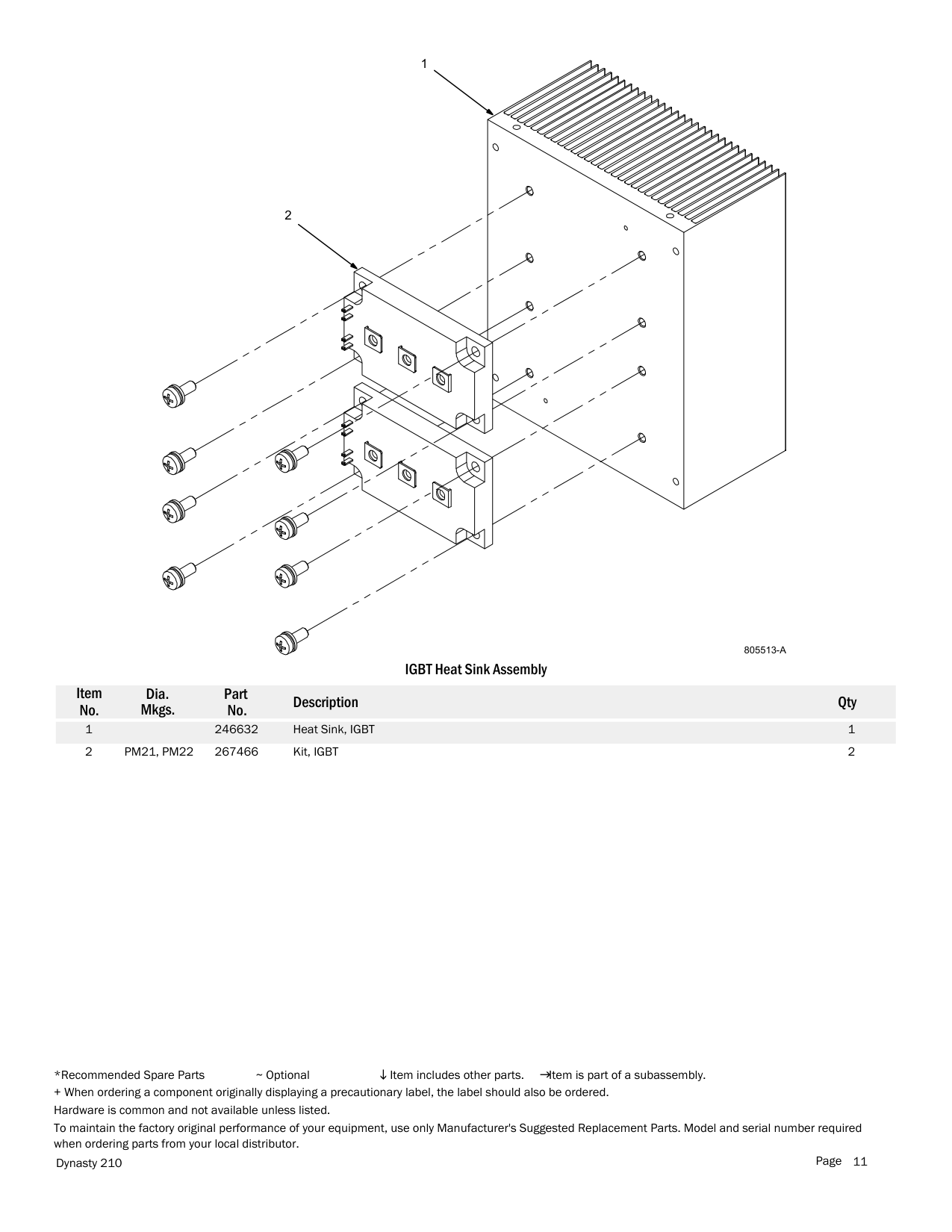 1

2

805513-A

IGBT Heat Sink Assembly

| Item No. | Dia. Mkgs. | Part No. | Description | Qty |
|---|---|---|---|---|
| 1 | | 246632 | Heat Sink, IGBT | 1 |
| 2 | PM21, PM22 | 267466 | Kit, IGBT | 2 |

*Recommended Spare Parts ~ Optional ↓ Item includes other parts. →Item is part of a subassembly.
+ When ordering a component originally displaying a precautionary label, the label should also be ordered.
Hardware is common and not available unless listed.
To maintain the factory original performance of your equipment, use only Manufacturer's Suggested Replacement Parts. Model and serial number required when ordering parts from your local distributor.
Dynasty 210 Page 11