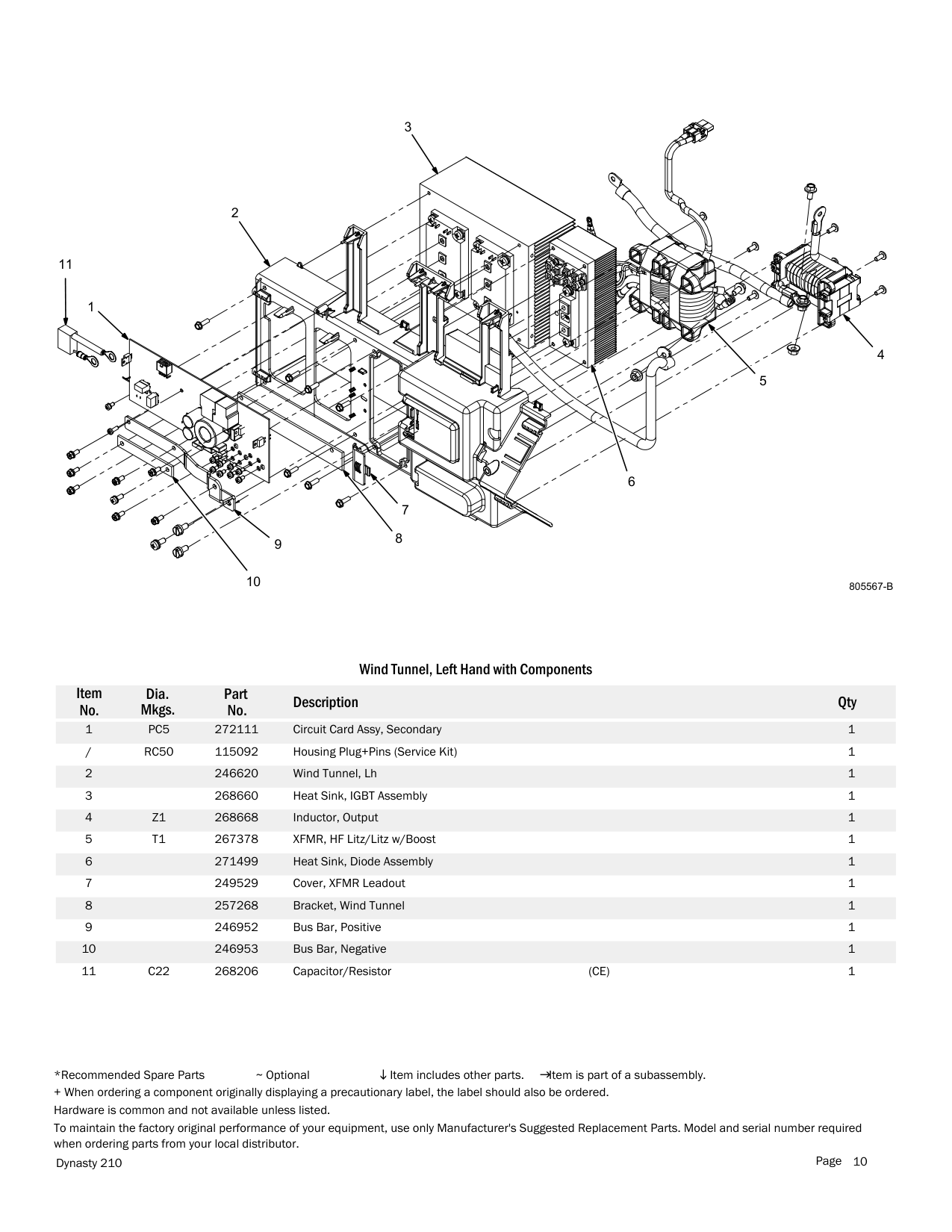 3

2

11

1

4

5

6

7

8

9

10

805567-B

Wind Tunnel, Left Hand with Components

| Item No. | Dia. Mkgs. | Part No. | Description | | Qty |
|---|---|---|---|---|---|
| 1 | PC5 | 272111 | Circuit Card Assy, Secondary | | 1 |
| / | RC50 | 115092 | Housing Plug+Pins (Service Kit) | | 1 |
| 2 | | 246620 | Wind Tunnel, Lh | | 1 |
| 3 | | 268660 | Heat Sink, IGBT Assembly | | 1 |
| 4 | Z1 | 268668 | Inductor, Output | | 1 |
| 5 | T1 | 267378 | XFMR, HF Litz/Litz w/Boost | | 1 |
| 6 | | 271499 | Heat Sink, Diode Assembly | | 1 |
| 7 | | 249529 | Cover, XFMR Leadout | | 1 |
| 8 | | 257268 | Bracket, Wind Tunnel | | 1 |
| 9 | | 246952 | Bus Bar, Positive | | 1 |
| 10 | | 246953 | Bus Bar, Negative | | 1 |
| 11 | C22 | 268206 | Capacitor/Resistor | (CE) | 1 |

*Recommended Spare Parts ~ Optional ↓ Item includes other parts. ⇥Item is part of a subassembly.
+ When ordering a component originally displaying a precautionary label, the label should also be ordered.
Hardware is common and not available unless listed.
To maintain the factory original performance of your equipment, use only Manufacturer's Suggested Replacement Parts. Model and serial number required when ordering parts from your local distributor.
Dynasty 210 Page 10