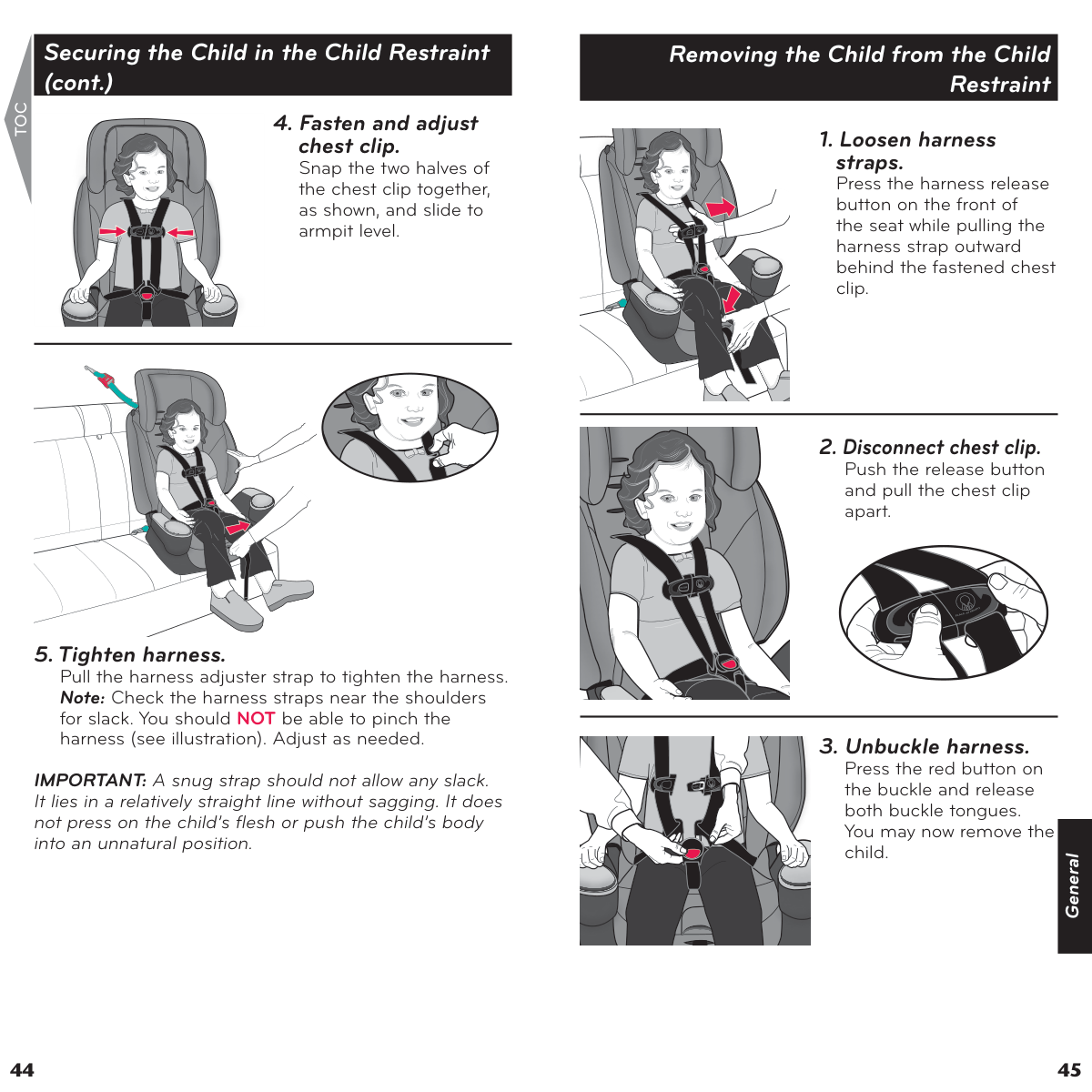 TOC

Securing the Child in the Child Restraint (cont.)

4. Fasten and adjust chest clip.
Snap the two halves of the chest clip together, as shown, and slide to armpit level.

5. Tighten harness.
Pull the harness adjuster strap to tighten the harness. Note: Check the harness straps near the shoulders for slack. You should NOT be able to pinch the harness (see illustration). Adjust as needed.

IMPORTANT: A snug strap should not allow any slack. It lies in a relatively straight line without sagging. It does not press on the child's flesh or push the child's body into an unnatural position.

44

Removing the Child from the Child Restraint

1. Loosen harness straps.
Press the harness release button on the front of the seat while pulling the harness strap outward behind the fastened chest clip.

2. Disconnect chest clip.
Push the release button and pull the chest clip apart.

3. Unbuckle harness.
Press the red button on the buckle and release both buckle tongues. You may now remove the child.

General

45