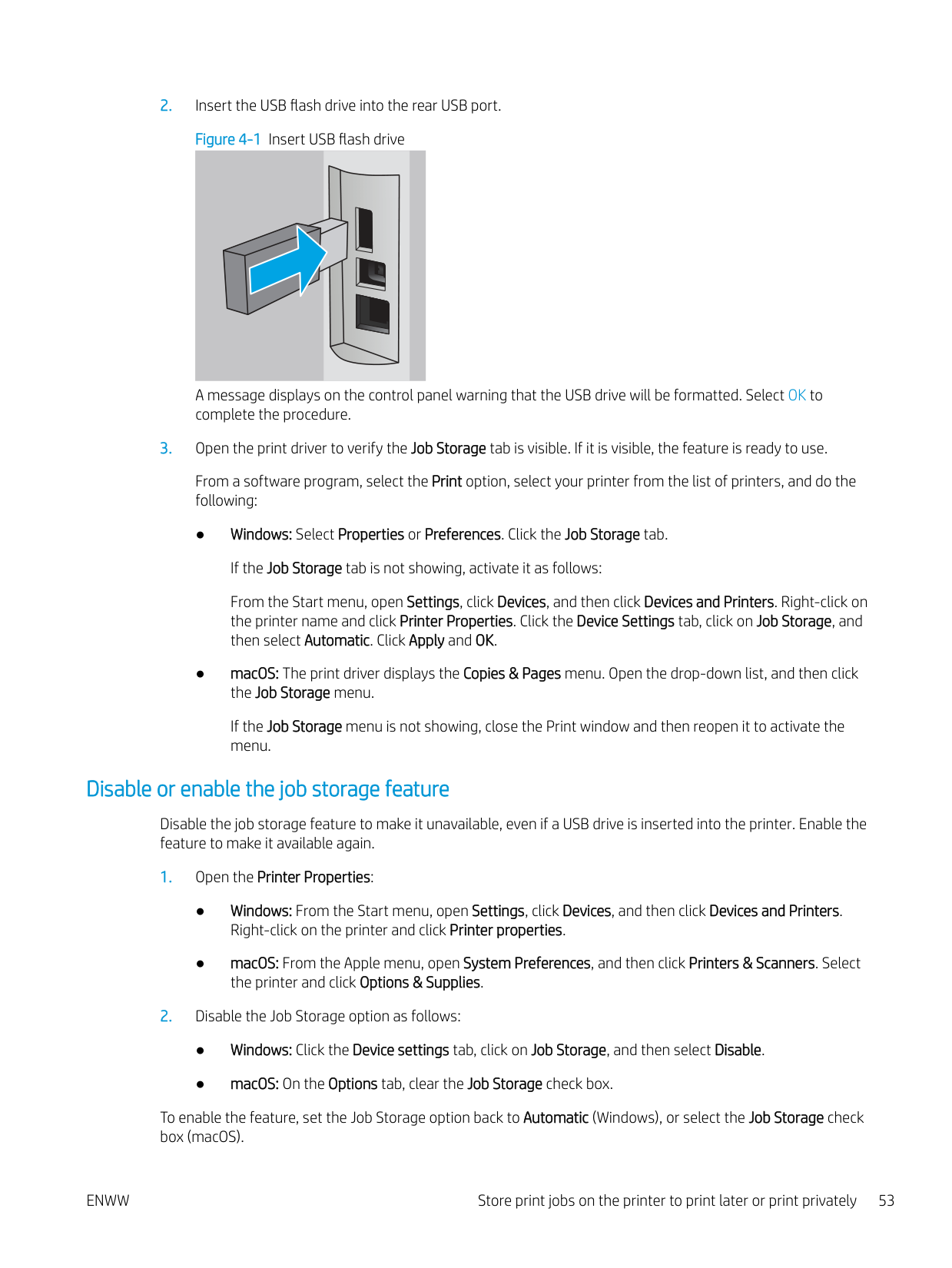 2. Insert the USB flash drive into the rear USB port.

Figure 4-1 Insert USB flash drive

A message displays on the control panel warning that the USB drive will be formatted. Select OK to complete the procedure.

3. Open the print driver to verify the Job Storage tab is visible. If it is visible, the feature is ready to use.

From a software program, select the Print option, select your printer from the list of printers, and do the following:

● Windows: Select Properties or Preferences. Click the Job Storage tab.

If the Job Storage tab is not showing, activate it as follows:

From the Start menu, open Settings, click Devices, and then click Devices and Printers. Right-click on the printer name and click Printer Properties. Click the Device Settings tab, click on Job Storage, and then select Automatic. Click Apply and OK.

● macOS: The print driver displays the Copies & Pages menu. Open the drop-down list, and then click the Job Storage menu.

If the Job Storage menu is not showing, close the Print window and then reopen it to activate the menu.

Disable or enable the job storage feature

Disable the job storage feature to make it unavailable, even if a USB drive is inserted into the printer. Enable the feature to make it available again.

1. Open the Printer Properties:

● Windows: From the Start menu, open Settings, click Devices, and then click Devices and Printers. Right-click on the printer and click Printer properties.

● macOS: From the Apple menu, open System Preferences, and then click Printers & Scanners. Select the printer and click Options & Supplies.

2. Disable the Job Storage option as follows:

● Windows: Click the Device settings tab, click on Job Storage, and then select Disable.

● macOS: On the Options tab, clear the Job Storage check box.

To enable the feature, set the Job Storage option back to Automatic (Windows), or select the Job Storage check box (macOS).

ENWW Store print jobs on the printer to print later or print privately 53