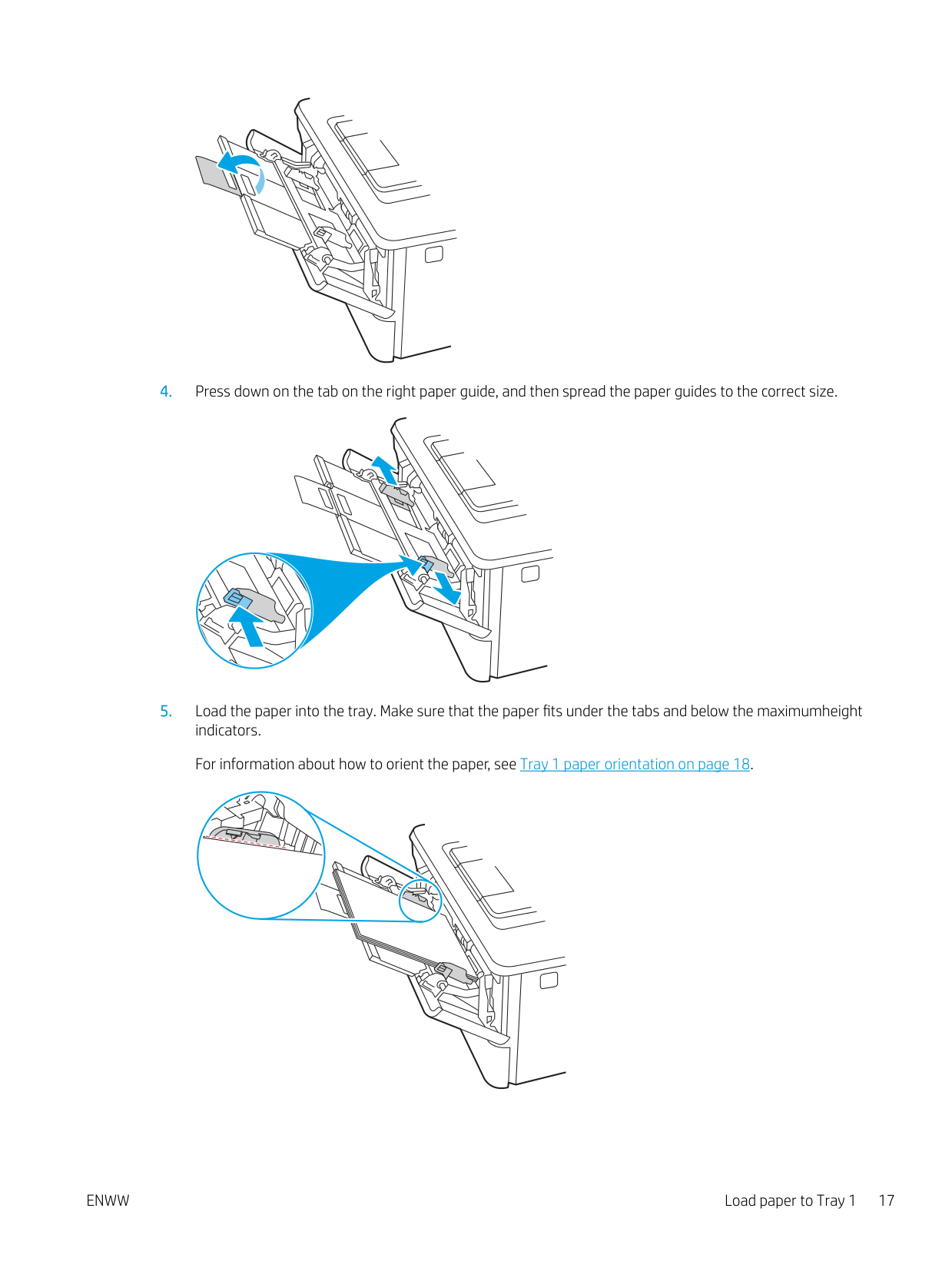 4. Press down on the tab on the right paper guide, and then spread the paper guides to the correct size.

5. Load the paper into the tray. Make sure that the paper fits under the tabs and below the maximumheight indicators.

For information about how to orient the paper, see Tray 1 paper orientation on page 18.

ENWW

Load paper to Tray 1 17