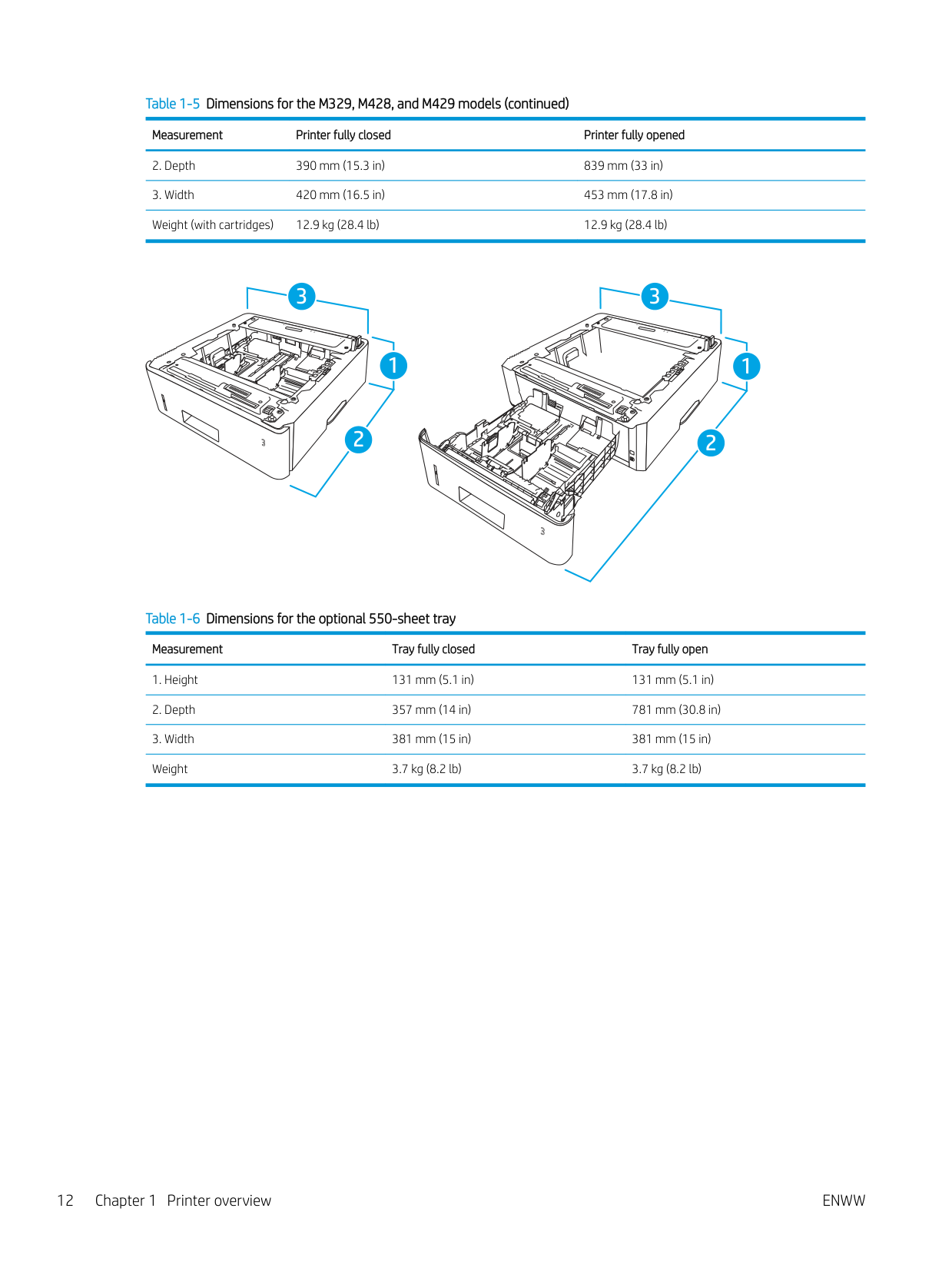 Table 1-5 Dimensions for the M329, M428, and M429 models (continued)

| Measurement | Printer fully closed | Printer fully opened |
|---|---|---|
| 2. Depth | 390 mm (15.3 in) | 839 mm (33 in) |
| 3. Width | 420 mm (16.5 in) | 453 mm (17.8 in) |
| Weight (with cartridges) | 12.9 kg (28.4 lb) | 12.9 kg (28.4 lb) |

3
1
2
3
3
1
2
3

Table 1-6 Dimensions for the optional 550-sheet tray

| Measurement | Tray fully closed | Tray fully open |
|---|---|---|
| 1. Height | 131 mm (5.1 in) | 131 mm (5.1 in) |
| 2. Depth | 357 mm (14 in) | 781 mm (30.8 in) |
| 3. Width | 381 mm (15 in) | 381 mm (15 in) |
| Weight | 3.7 kg (8.2 lb) | 3.7 kg (8.2 lb) |

12 Chapter 1 Printer overview ENWW