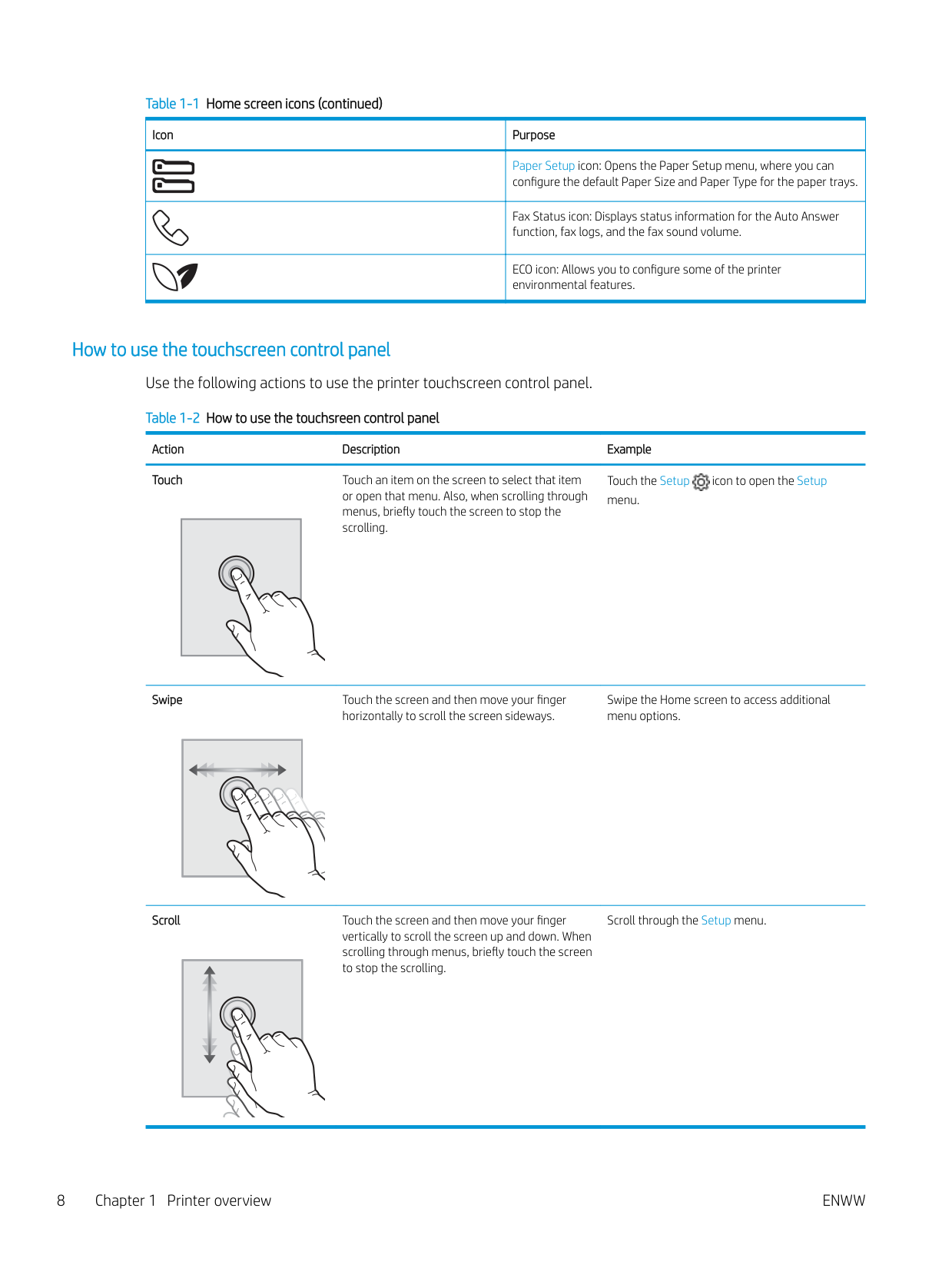 Table 1-1 Home screen icons (continued)

| Icon | Purpose |
|---|---|
| | Paper Setup icon: Opens the Paper Setup menu, where you can configure the default Paper Size and Paper Type for the paper trays. |
| | Fax Status icon: Displays status information for the Auto Answer function, fax logs, and the fax sound volume. |
| | ECO icon: Allows you to configure some of the printer environmental features. |

How to use the touchscreen control panel

Use the following actions to use the printer touchscreen control panel.

Table 1-2 How to use the touchscreen control panel

| Action | Description | Example |
|---|---|---|
| Touch | Touch an item on the screen to select that item or open that menu. Also, when scrolling through menus, briefly touch the screen to stop the scrolling. | Touch the Setup icon to open the Setup menu. |
| Swipe | Touch the screen and then move your finger horizontally to scroll the screen sideways. | Swipe the Home screen to access additional menu options. |
| Scroll | Touch the screen and then move your finger vertically to scroll the screen up and down. When scrolling through menus, briefly touch the screen to stop the scrolling. | Scroll through the Setup menu. |

8 Chapter 1 Printer overview ENWW