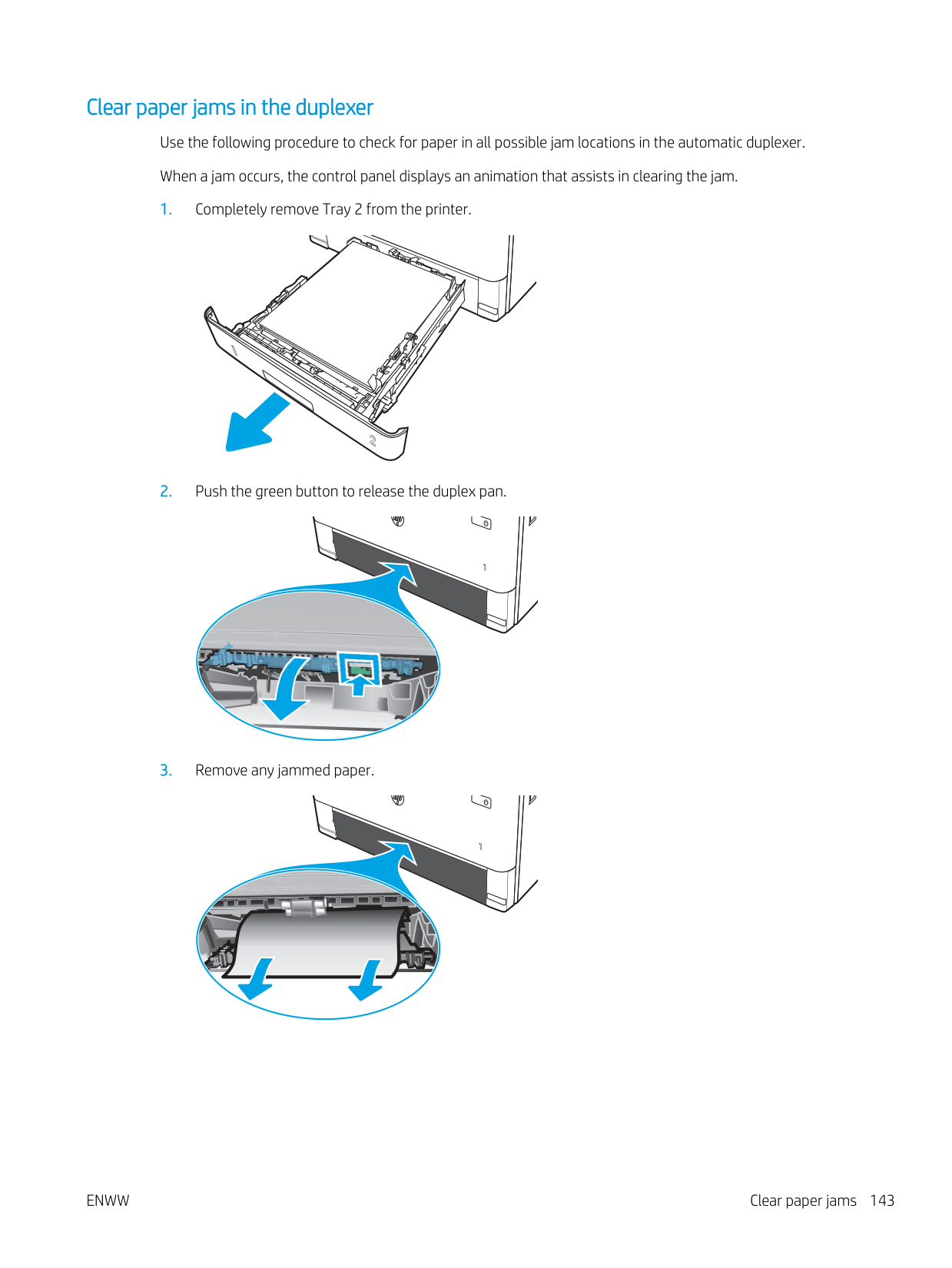 Clear paper jams in the duplexer

Use the following procedure to check for paper in all possible jam locations in the automatic duplexer.

When a jam occurs, the control panel displays an animation that assists in clearing the jam.

1. Completely remove Tray 2 from the printer.

2

2. Push the green button to release the duplex pan.

1

3. Remove any jammed paper.

1

ENWW

Clear paper jams 143