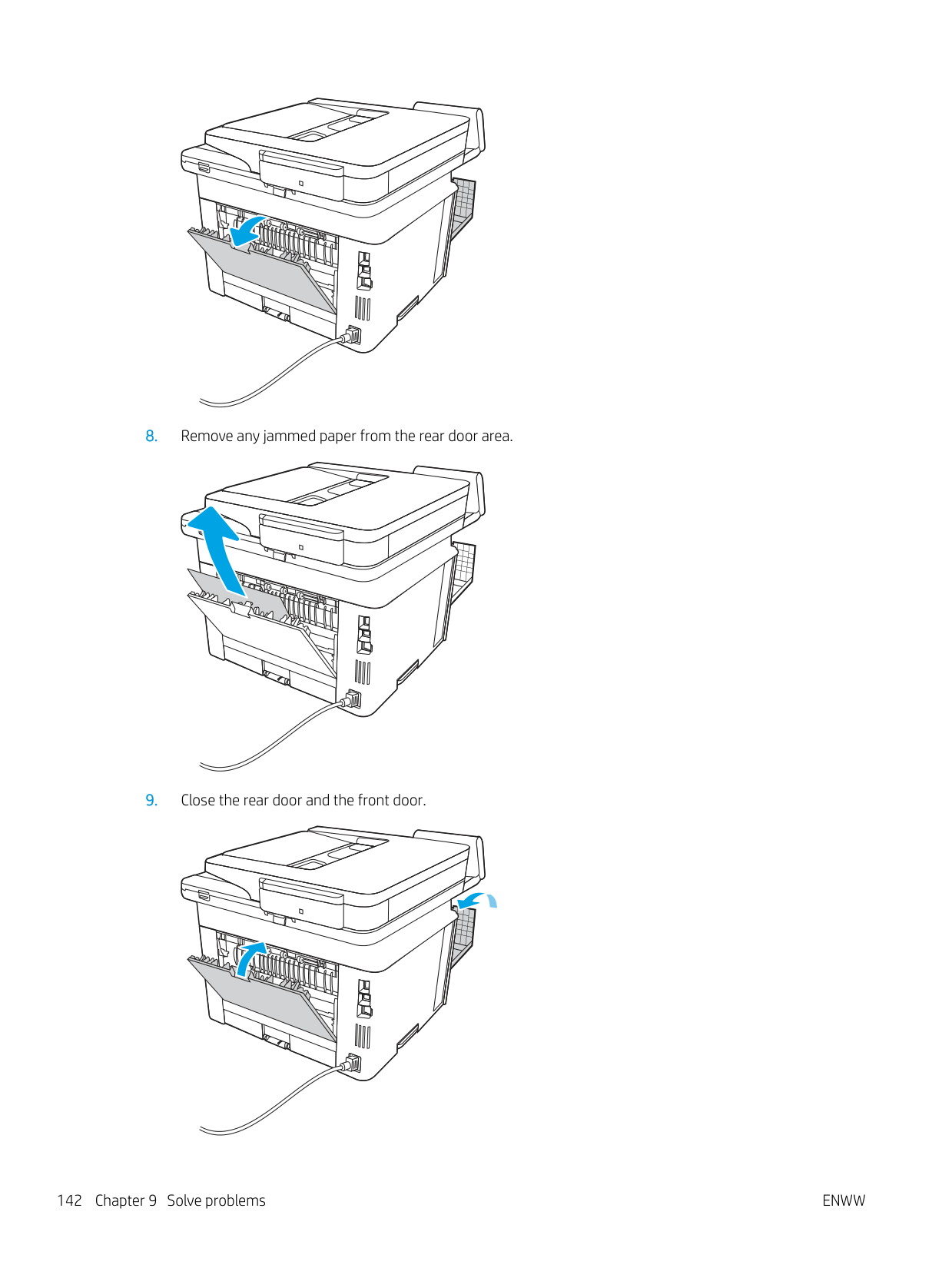 8. Remove any jammed paper from the rear door area.

9. Close the rear door and the front door.

142 Chapter 9 Solve problems

ENWW