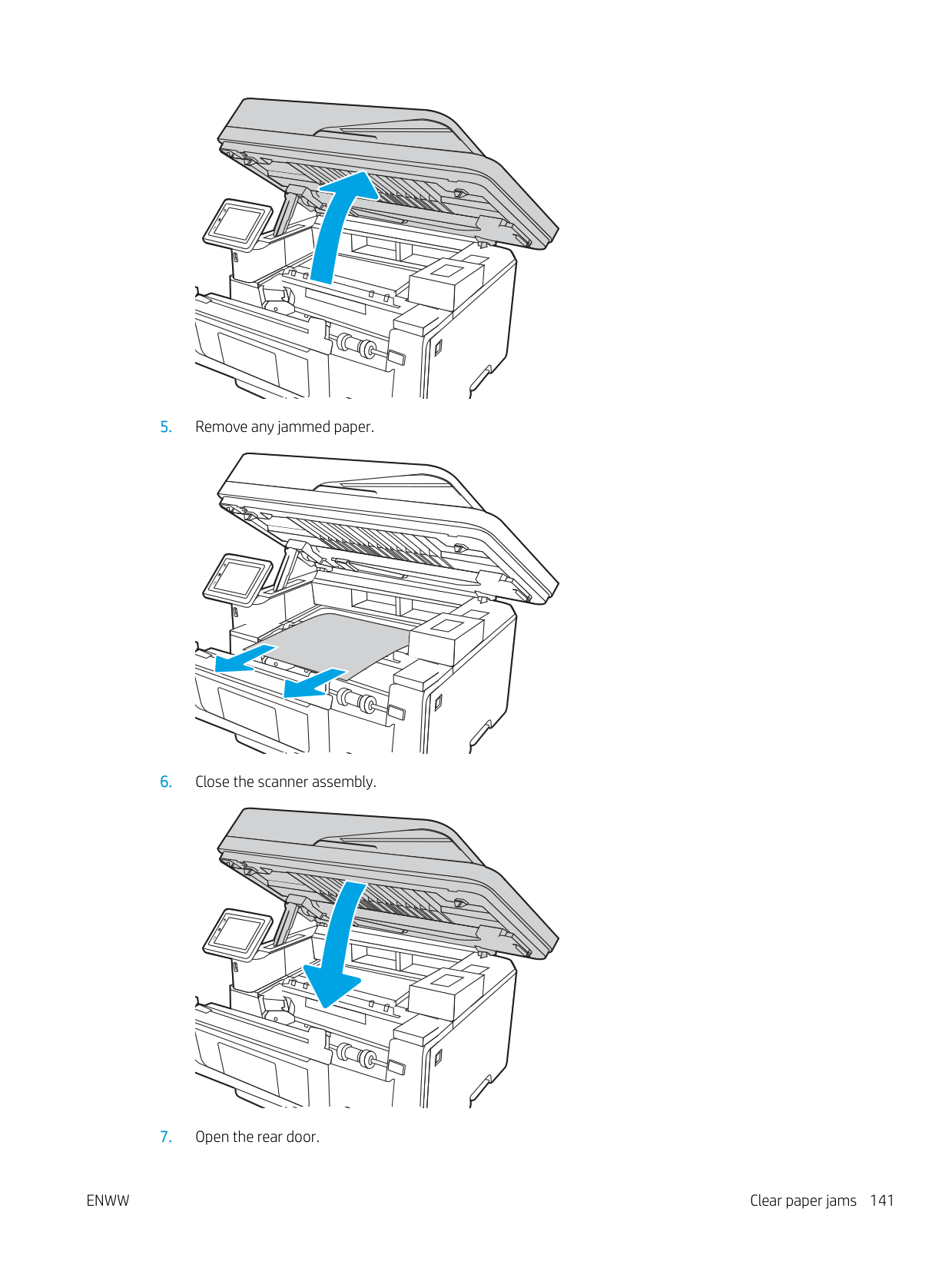 5. Remove any jammed paper.

6. Close the scanner assembly.

7. Open the rear door.

ENWW

Clear paper jams 141