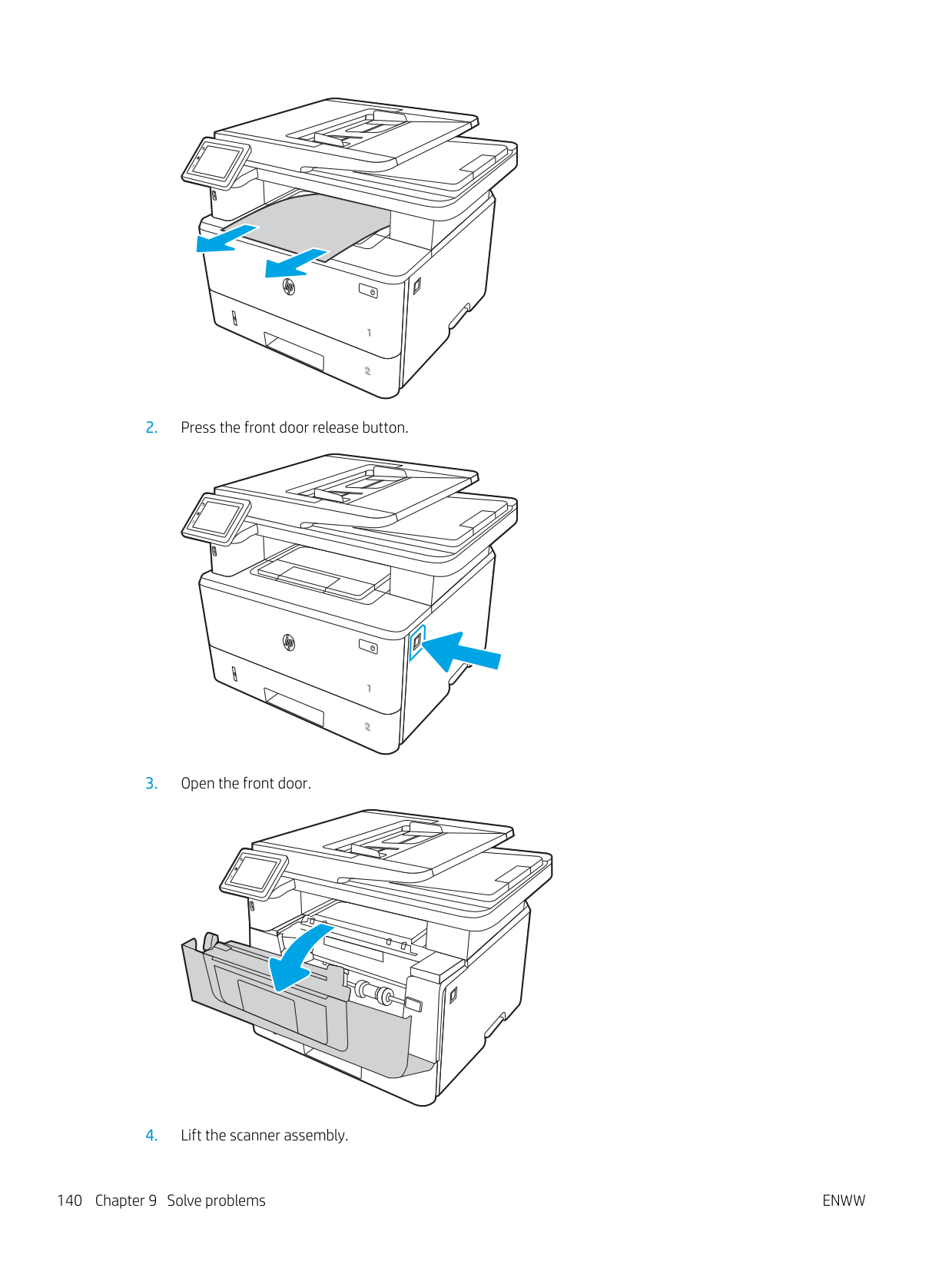 1
2

2. Press the front door release button.

1
2

3. Open the front door.

4. Lift the scanner assembly.

140 Chapter 9 Solve problems ENWW