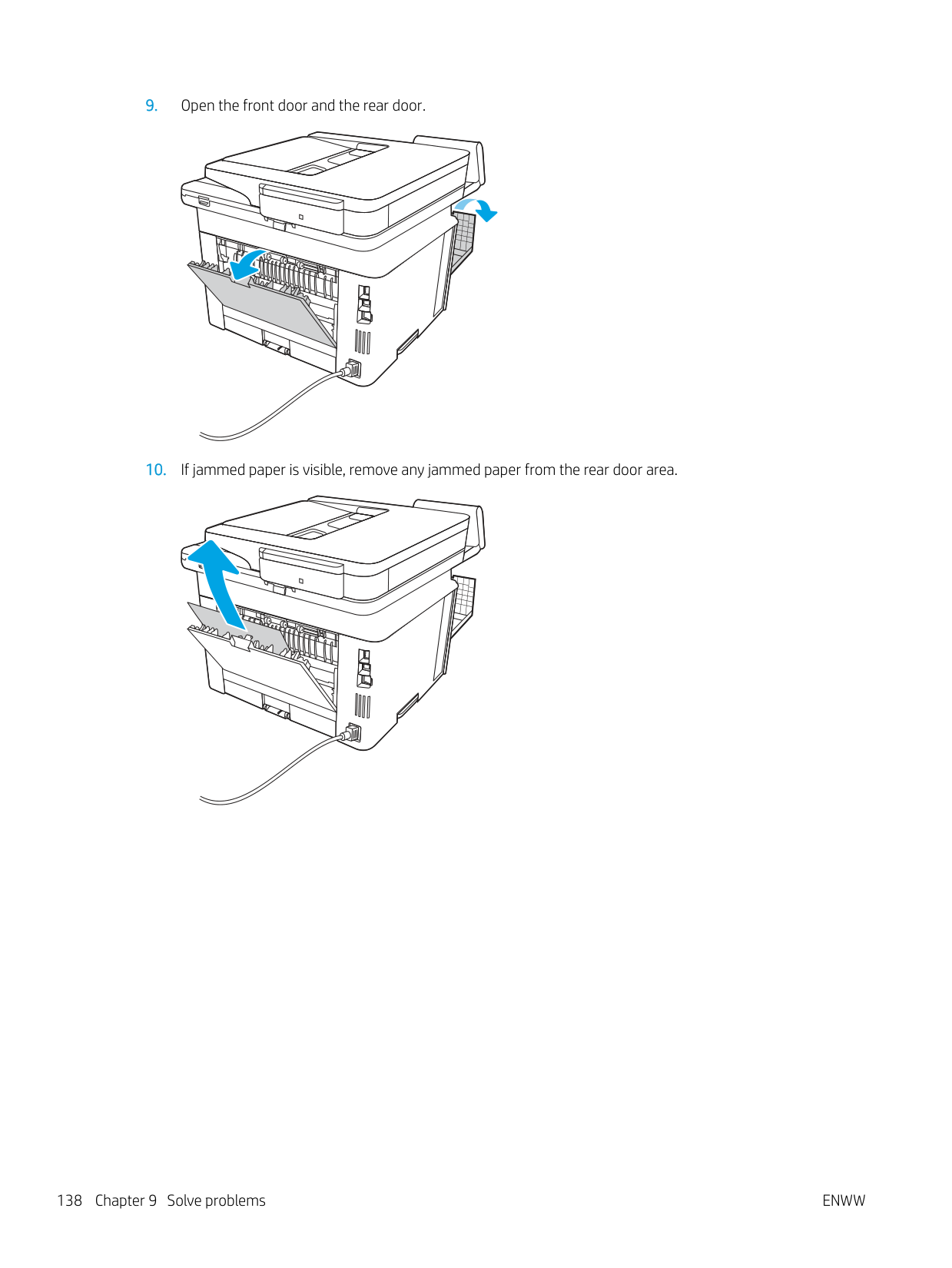 9. Open the front door and the rear door.

10. If jammed paper is visible, remove any jammed paper from the rear door area.

138 Chapter 9 Solve problems

ENWW