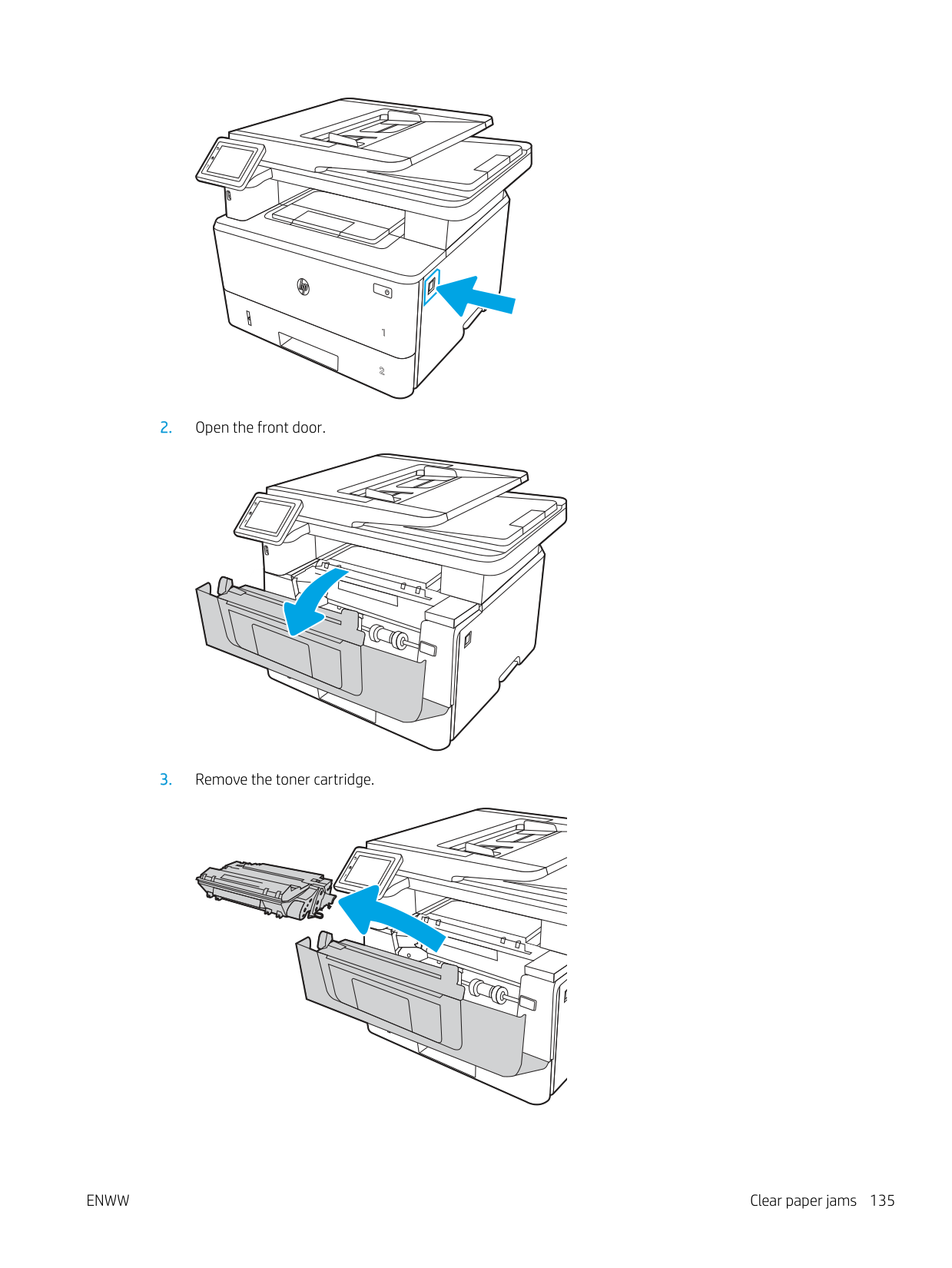 1

2

2. Open the front door.

3. Remove the toner cartridge.

ENWW

Clear paper jams 135