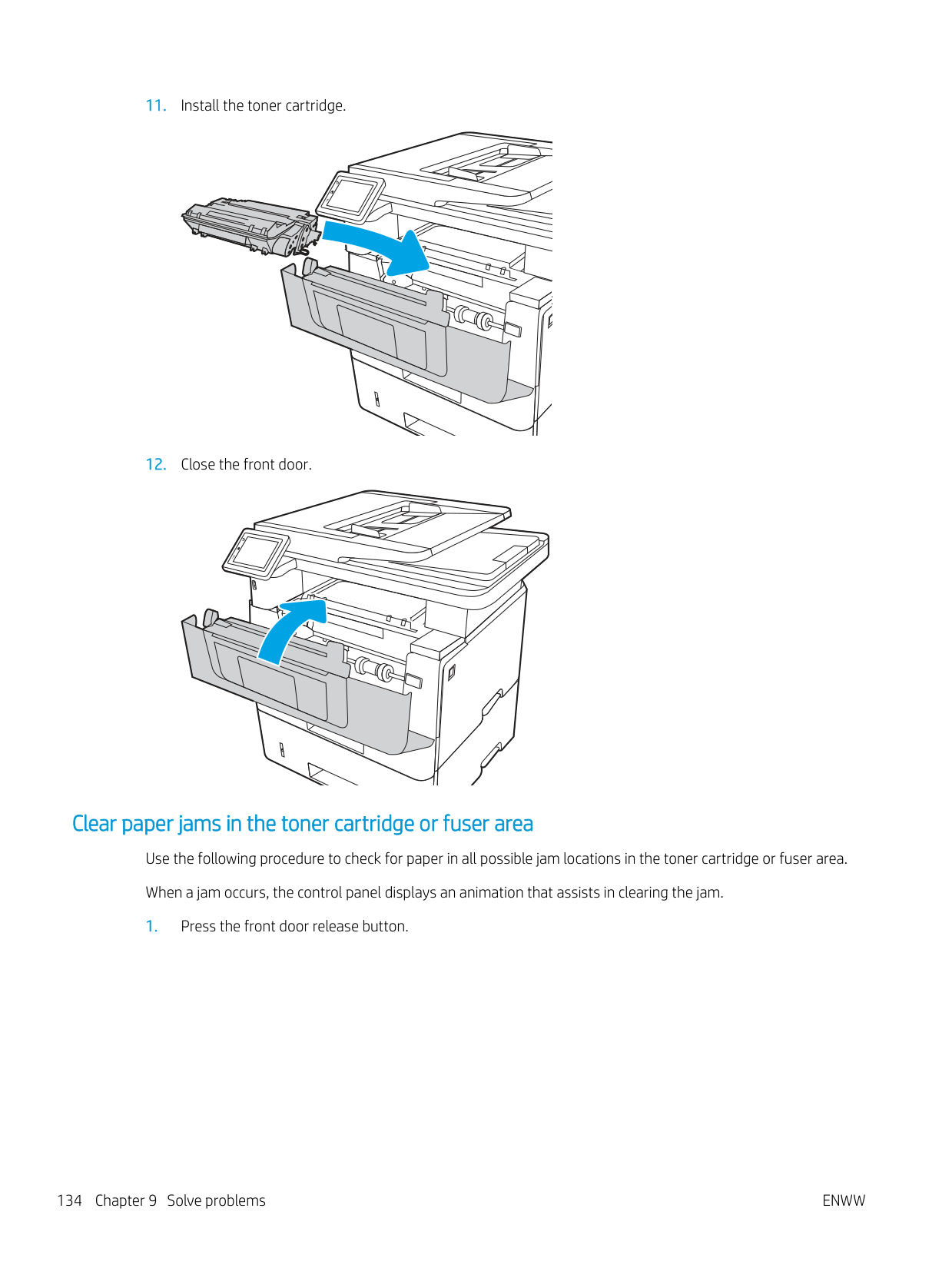 11. Install the toner cartridge.

12. Close the front door.

Clear paper jams in the toner cartridge or fuser area

Use the following procedure to check for paper in all possible jam locations in the toner cartridge or fuser area.

When a jam occurs, the control panel displays an animation that assists in clearing the jam.

1. Press the front door release button.

134 Chapter 9 Solve problems ENWW