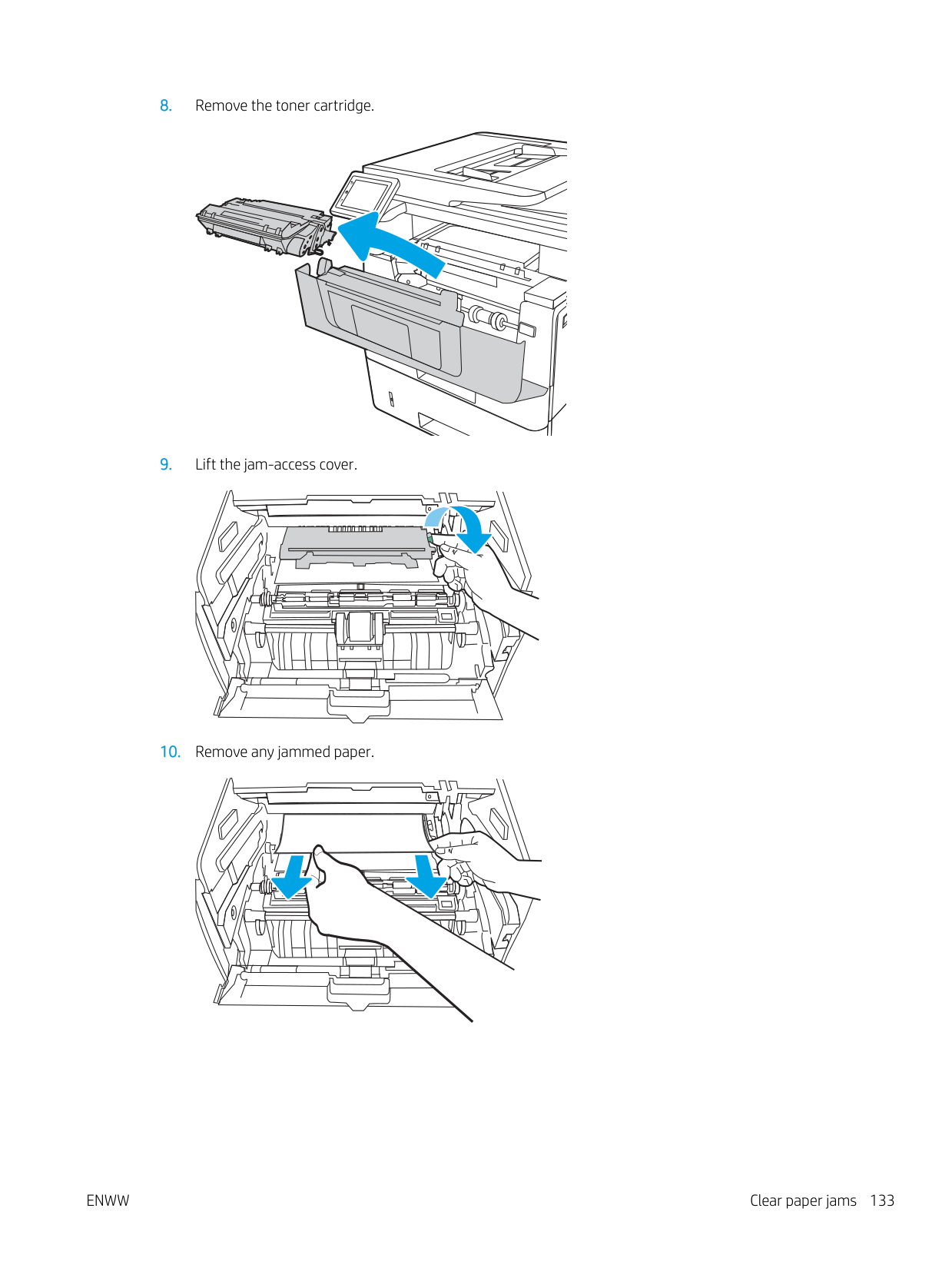 8. Remove the toner cartridge.

9. Lift the jam-access cover.

10. Remove any jammed paper.

ENWW

Clear paper jams 133