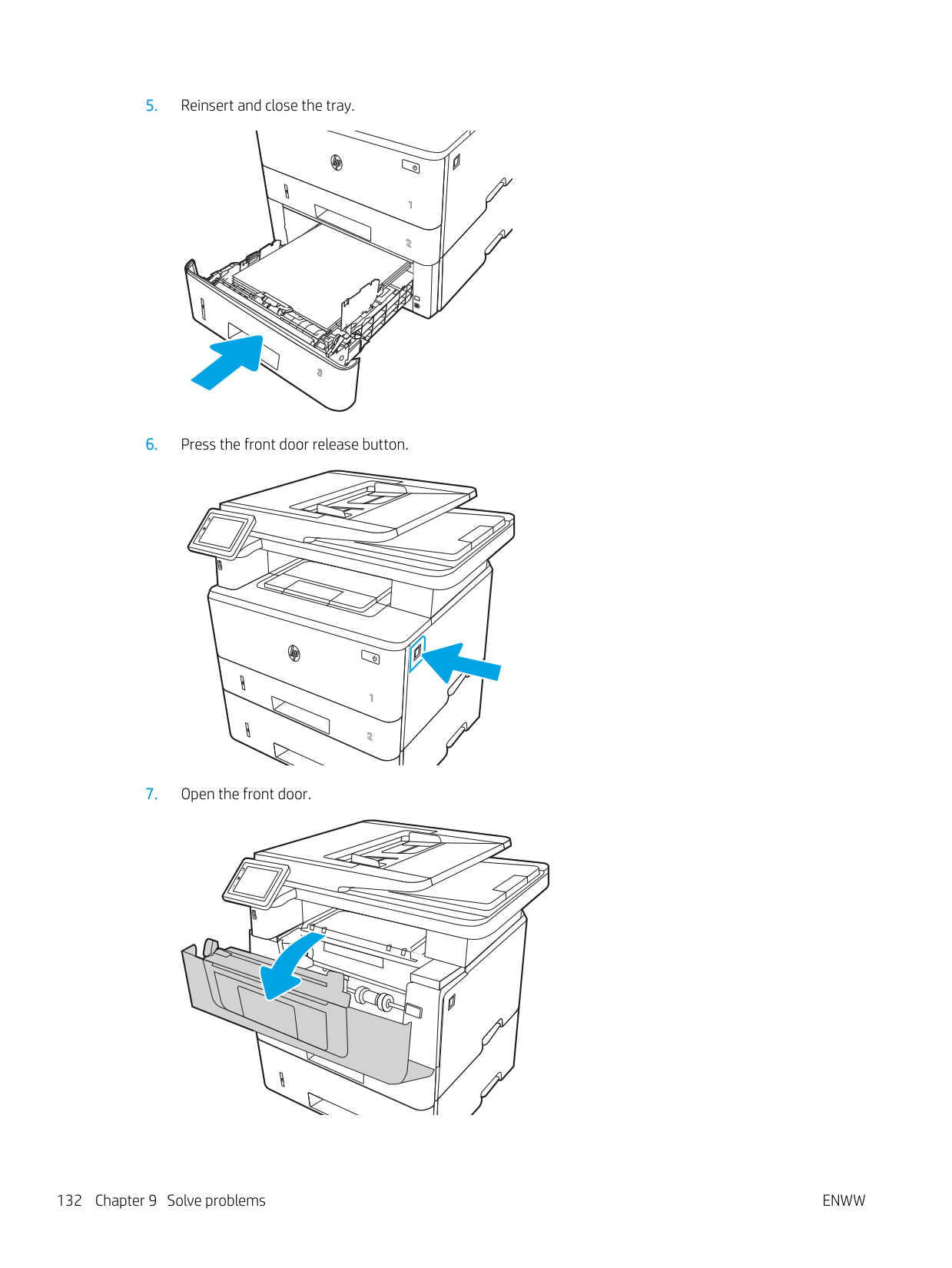 5. Reinsert and close the tray.

1

2

3

6. Press the front door release button.

1

2

7. Open the front door.

132 Chapter 9 Solve problems

ENWW