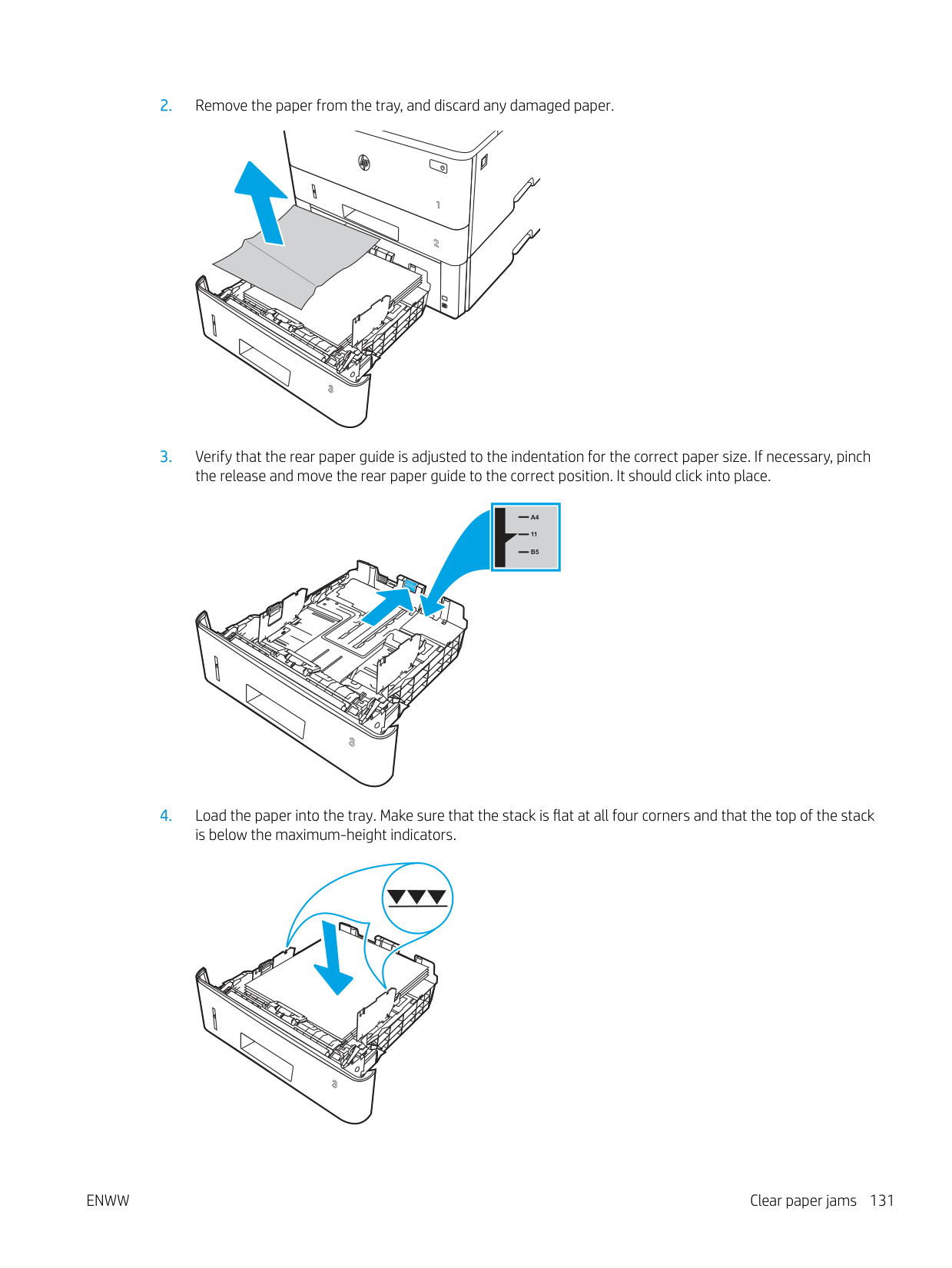 2. Remove the paper from the tray, and discard any damaged paper.

1

2

3

3. Verify that the rear paper guide is adjusted to the indentation for the correct paper size. If necessary, pinch the release and move the rear paper guide to the correct position. It should click into place.

A4
11
B5

3

4. Load the paper into the tray. Make sure that the stack is flat at all four corners and that the top of the stack is below the maximum-height indicators.

3

ENWW

Clear paper jams 131