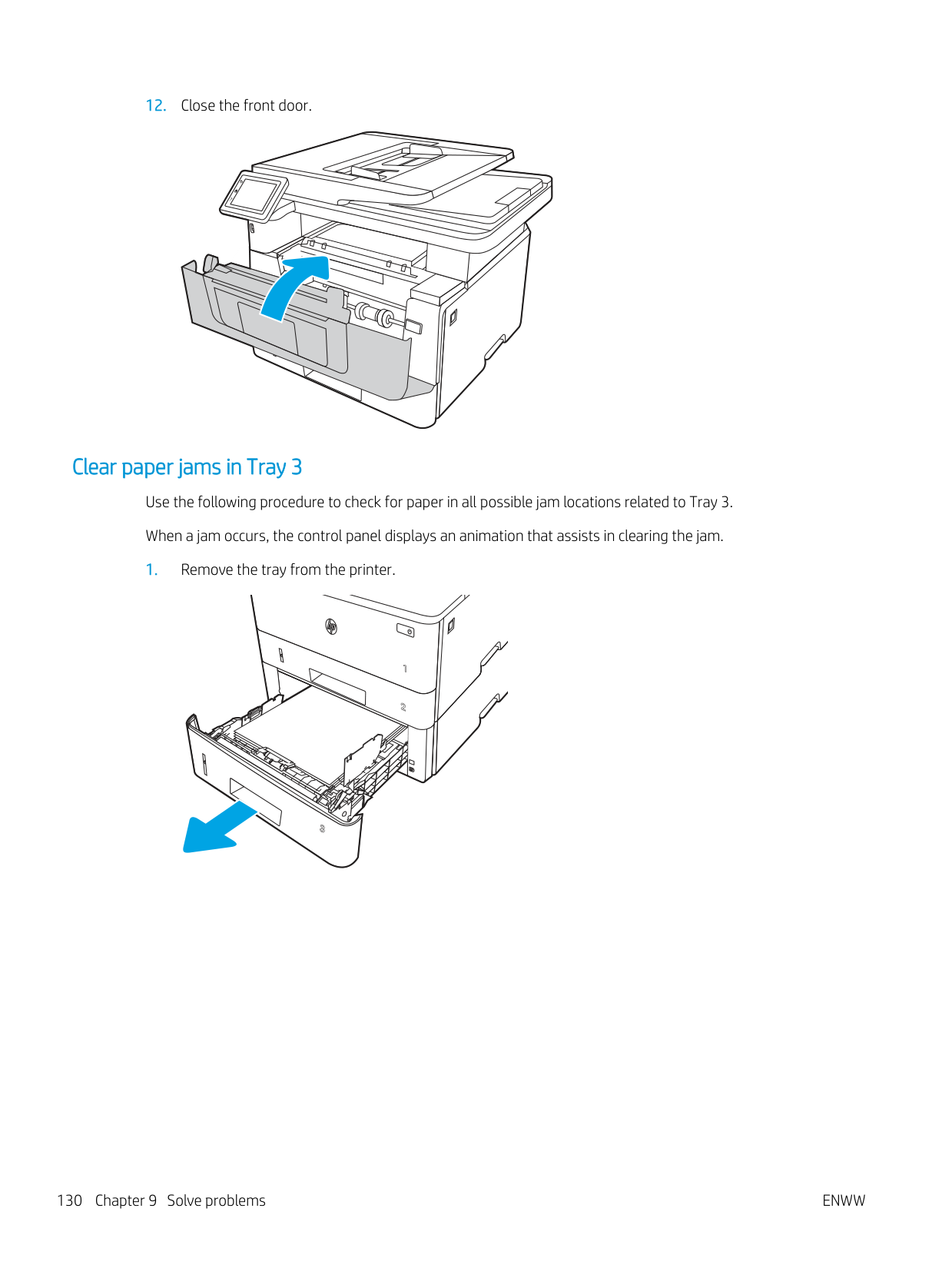 12. Close the front door.

Clear paper jams in Tray 3

Use the following procedure to check for paper in all possible jam locations related to Tray 3.

When a jam occurs, the control panel displays an animation that assists in clearing the jam.

1. Remove the tray from the printer.

1

2

3

130 Chapter 9 Solve problems

ENWW