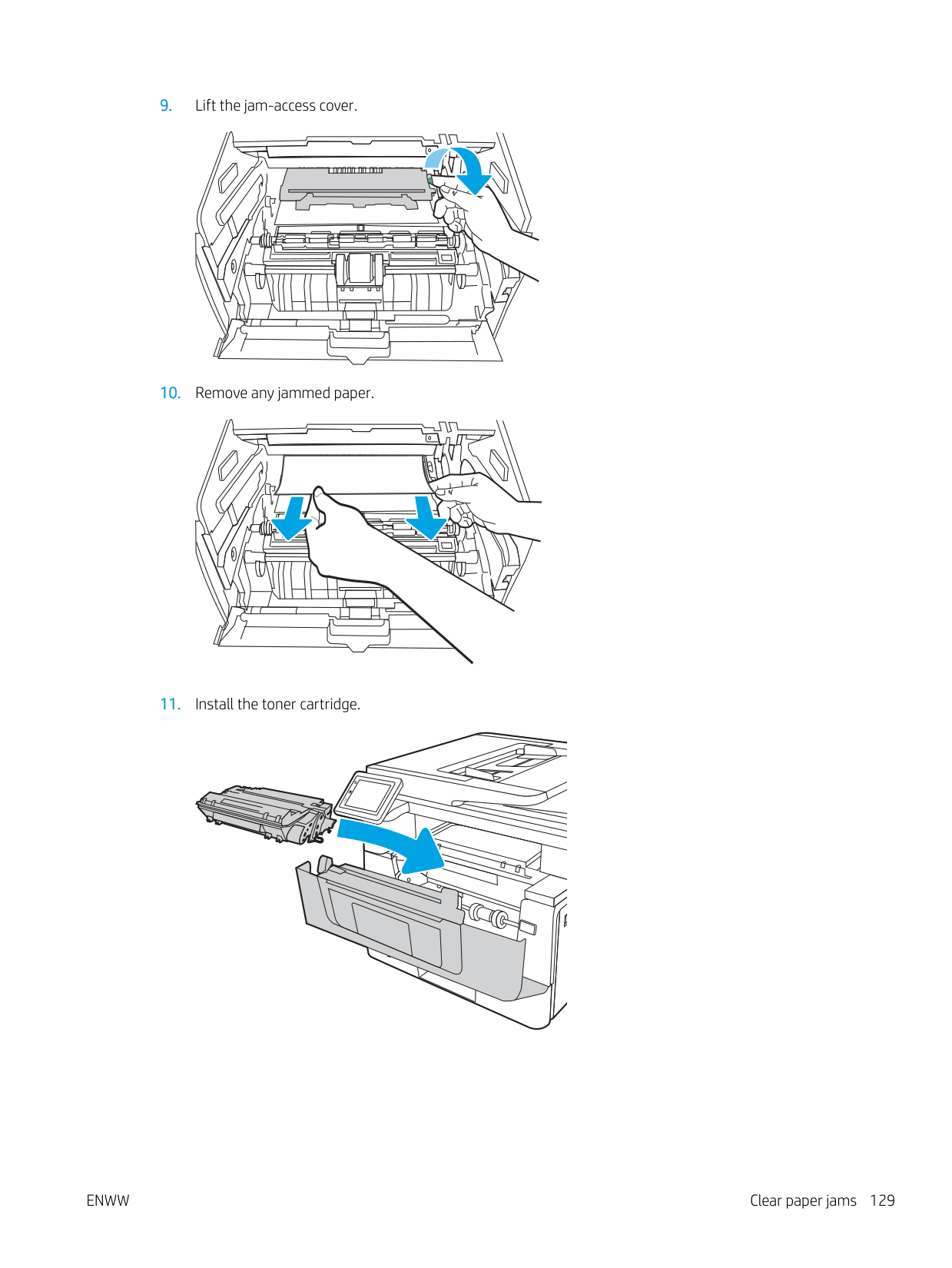 9. Lift the jam-access cover.

10. Remove any jammed paper.

11. Install the toner cartridge.

ENWW

Clear paper jams 129