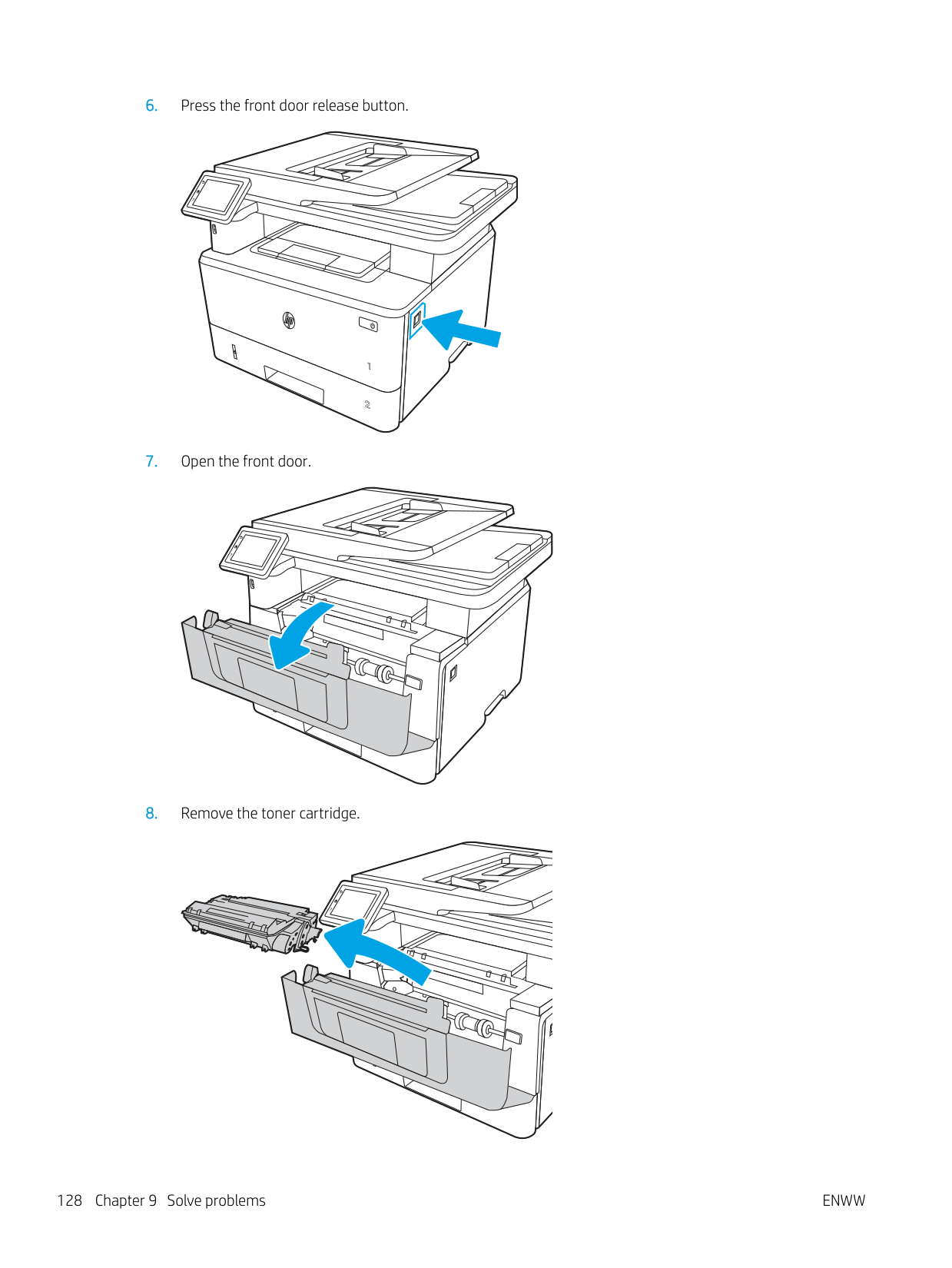 6. Press the front door release button.

1

2

7. Open the front door.

8. Remove the toner cartridge.

128 Chapter 9 Solve problems

ENWW