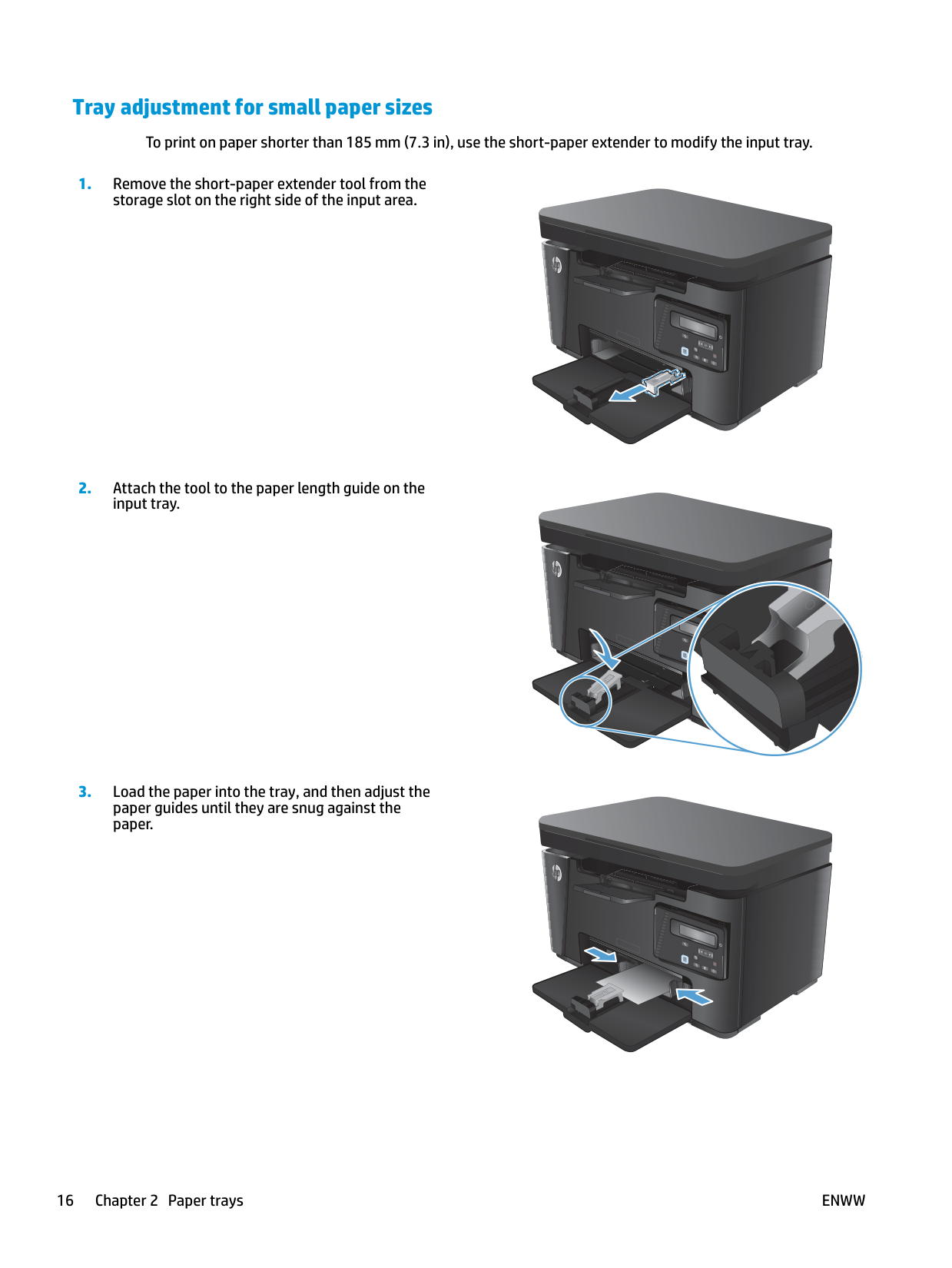 Tray adjustment for small paper sizes

To print on paper shorter than 185 mm (7.3 in), use the short-paper extender to modify the input tray.

1. Remove the short-paper extender tool from the storage slot on the right side of the input area.

2. Attach the tool to the paper length guide on the input tray.

3. Load the paper into the tray, and then adjust the paper guides until they are snug against the paper.

16 Chapter 2 Paper trays ENWW