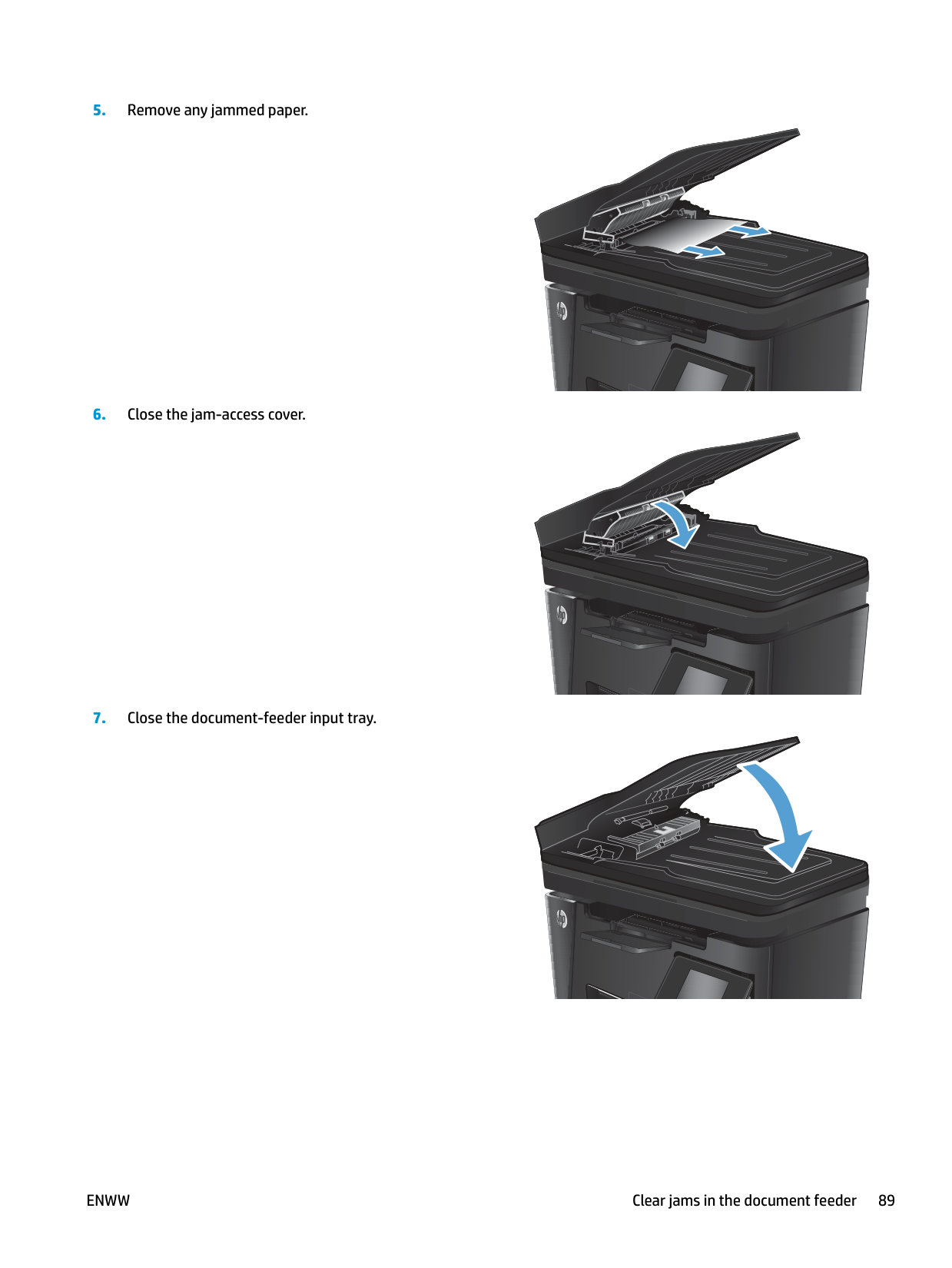 5. Remove any jammed paper.

6. Close the jam-access cover.

7. Close the document-feeder input tray.

ENWW

Clear jams in the document feeder 89