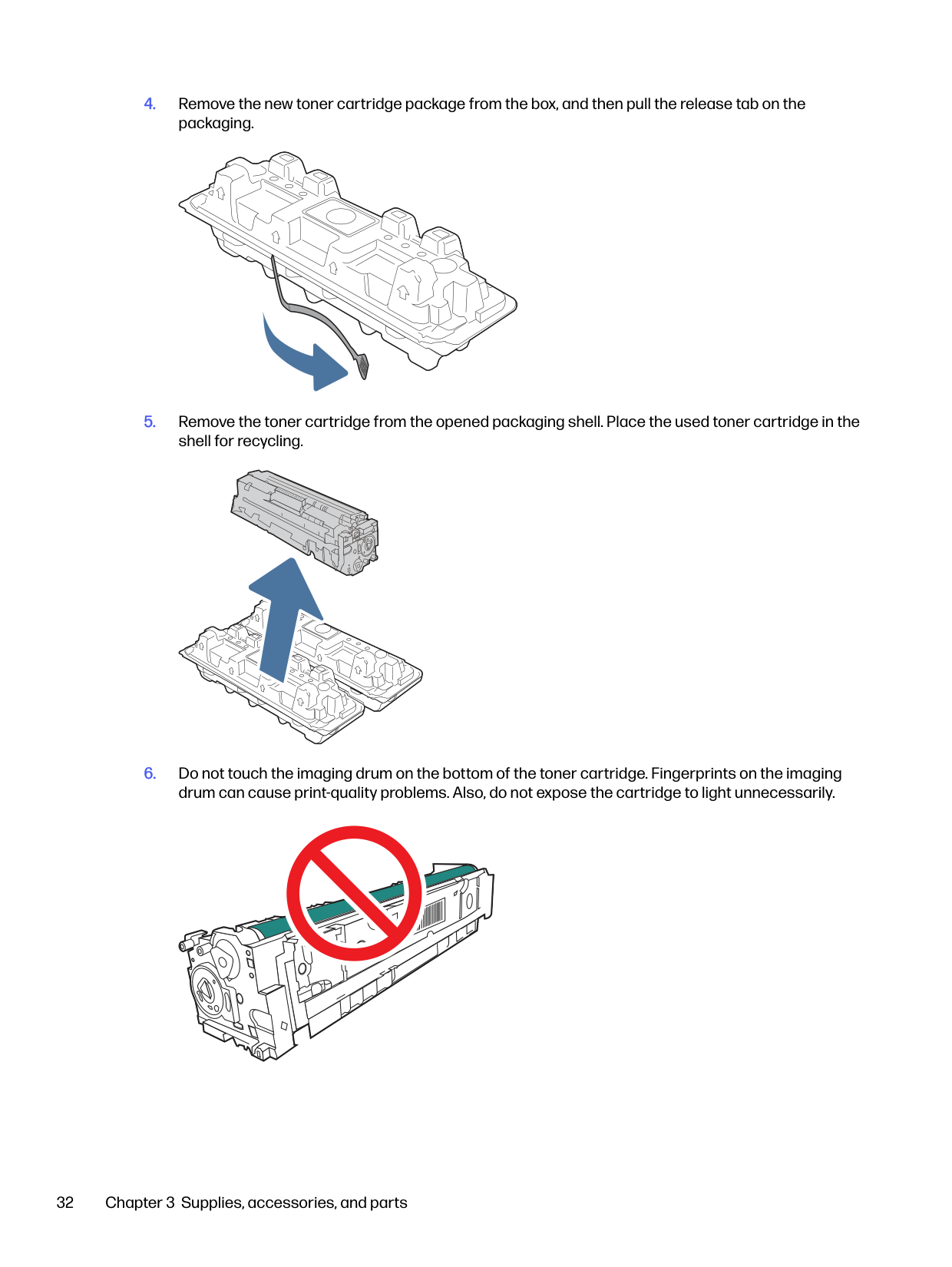 4. Remove the new toner cartridge package from the box, and then pull the release tab on the packaging.

5. Remove the toner cartridge from the opened packaging shell. Place the used toner cartridge in the shell for recycling.

6. Do not touch the imaging drum on the bottom of the toner cartridge. Fingerprints on the imaging drum can cause print-quality problems. Also, do not expose the cartridge to light unnecessarily.

32 Chapter 3 Supplies, accessories, and parts