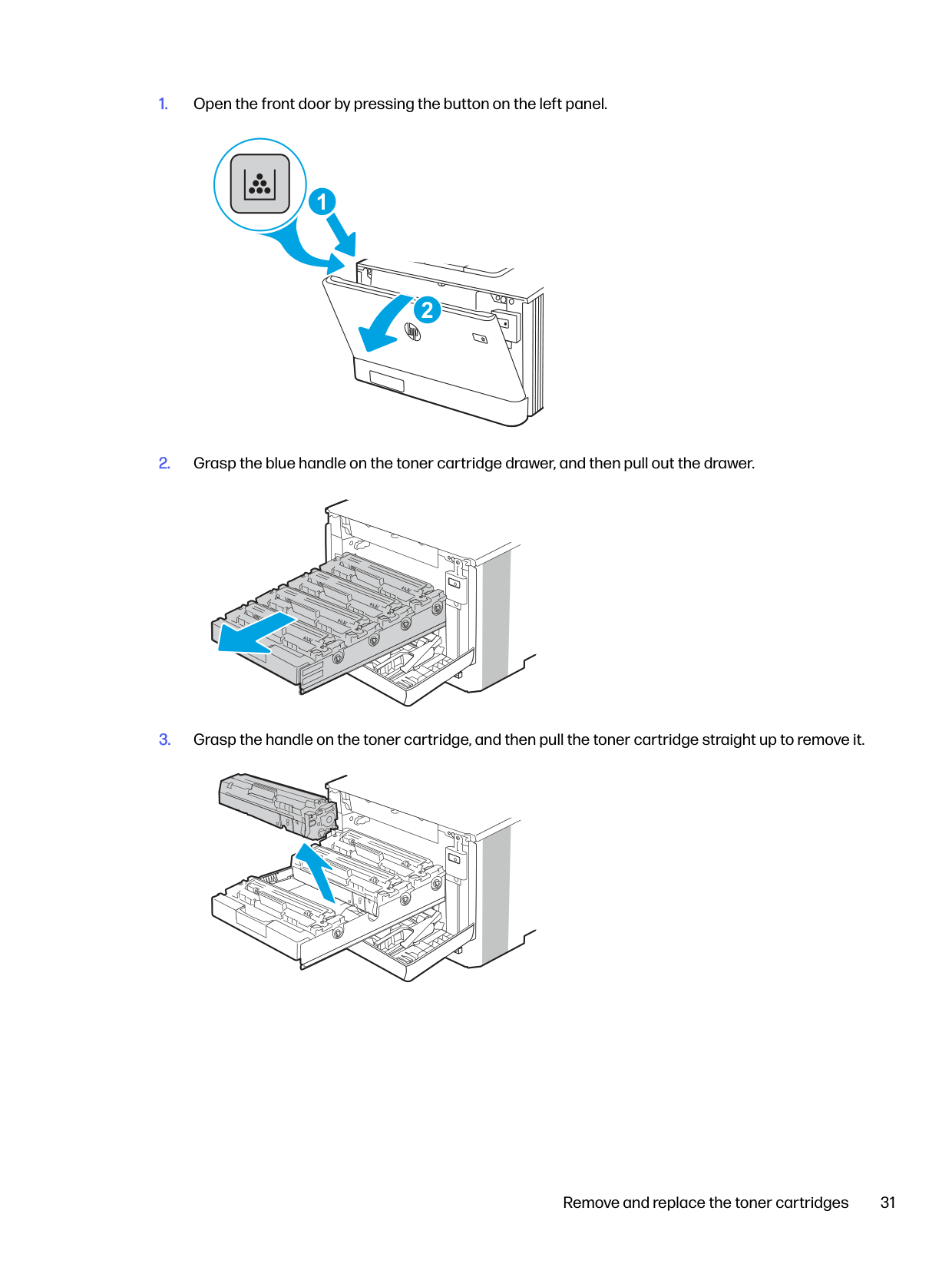 1. Open the front door by pressing the button on the left panel.

1

2

2. Grasp the blue handle on the toner cartridge drawer, and then pull out the drawer.

3. Grasp the handle on the toner cartridge, and then pull the toner cartridge straight up to remove it.

Remove and replace the toner cartridges 31