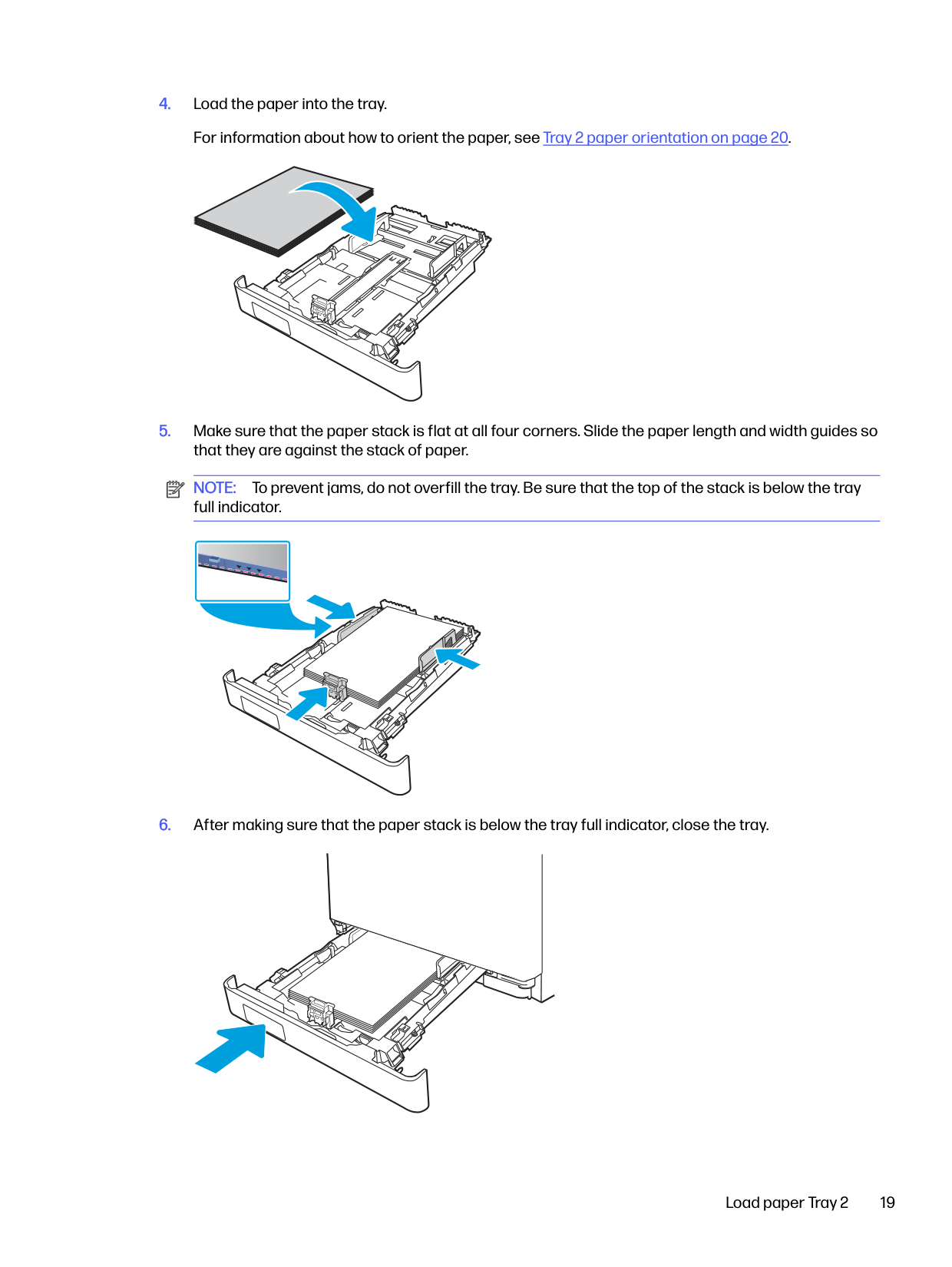 4. Load the paper into the tray.

For information about how to orient the paper, see Tray 2 paper orientation on page 20.

5. Make sure that the paper stack is flat at all four corners. Slide the paper length and width guides so that they are against the stack of paper.

NOTE: To prevent jams, do not overfill the tray. Be sure that the top of the stack is below the tray full indicator.

6. After making sure that the paper stack is below the tray full indicator, close the tray.

Load paper Tray 2 19