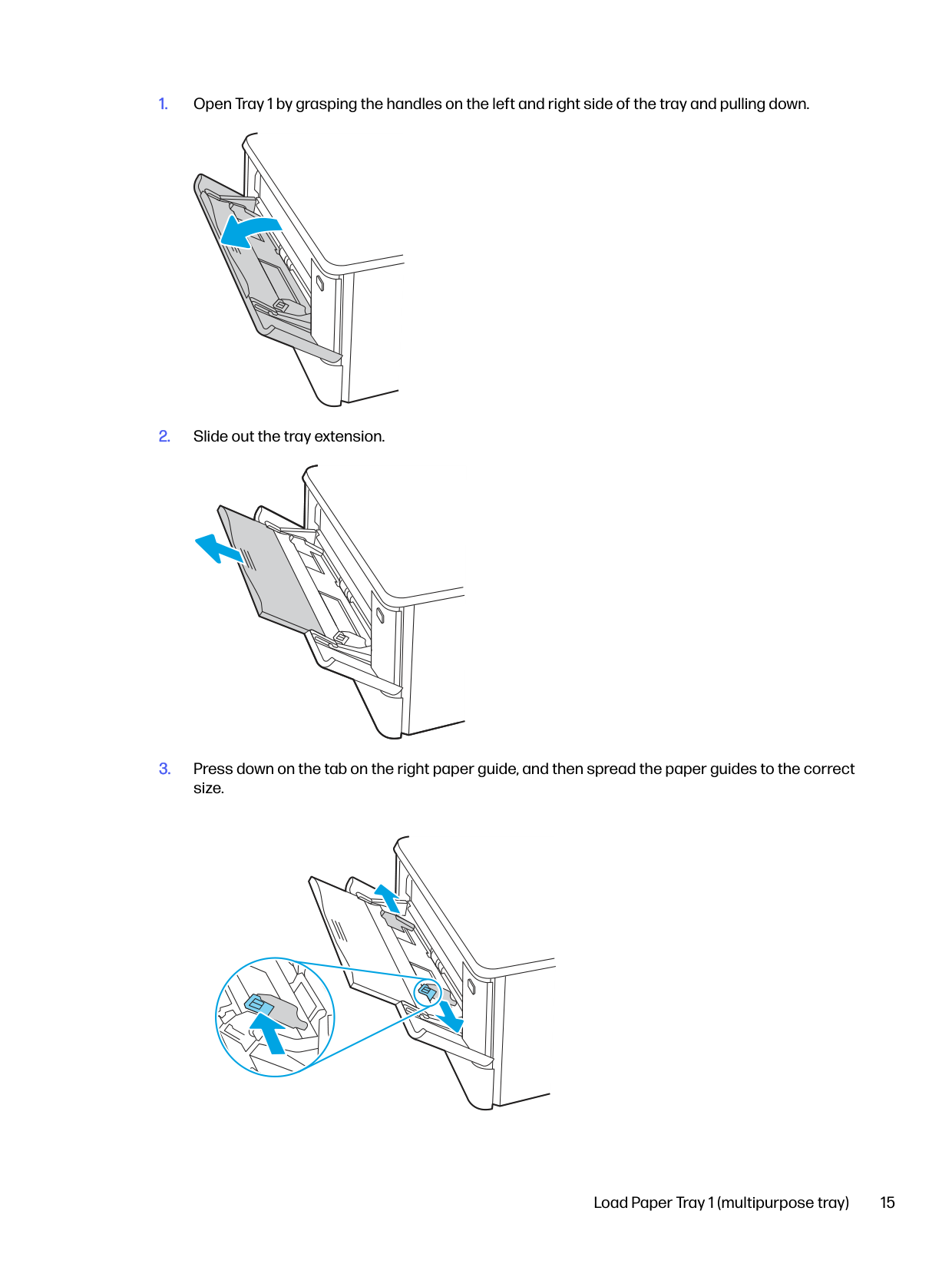 1. Open Tray 1 by grasping the handles on the left and right side of the tray and pulling down.

2. Slide out the tray extension.

3. Press down on the tab on the right paper guide, and then spread the paper guides to the correct size.

Load Paper Tray 1 (multipurpose tray) 15