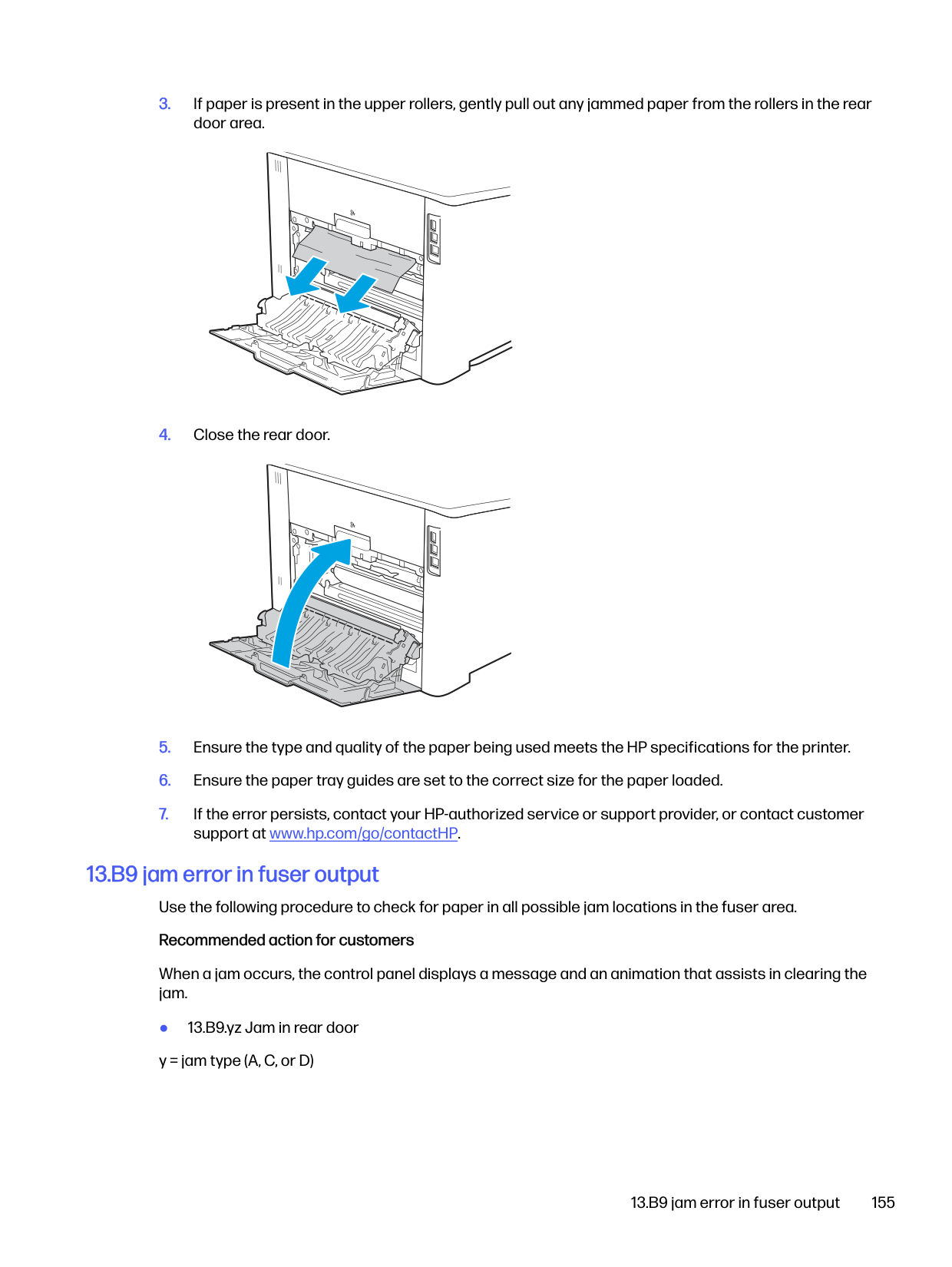 3. If paper is present in the upper rollers, gently pull out any jammed paper from the rollers in the rear door area.

4. Close the rear door.

5. Ensure the type and quality of the paper being used meets the HP specifications for the printer.

6. Ensure the paper tray guides are set to the correct size for the paper loaded.

7. If the error persists, contact your HP-authorized service or support provider, or contact customer support at www.hp.com/go/contactHP.

13.B9 jam error in fuser output

Use the following procedure to check for paper in all possible jam locations in the fuser area.

Recommended action for customers

When a jam occurs, the control panel displays a message and an animation that assists in clearing the jam.

● 13.B9.yz Jam in rear door

y = jam type (A, C, or D)

13.B9 jam error in fuser output 155