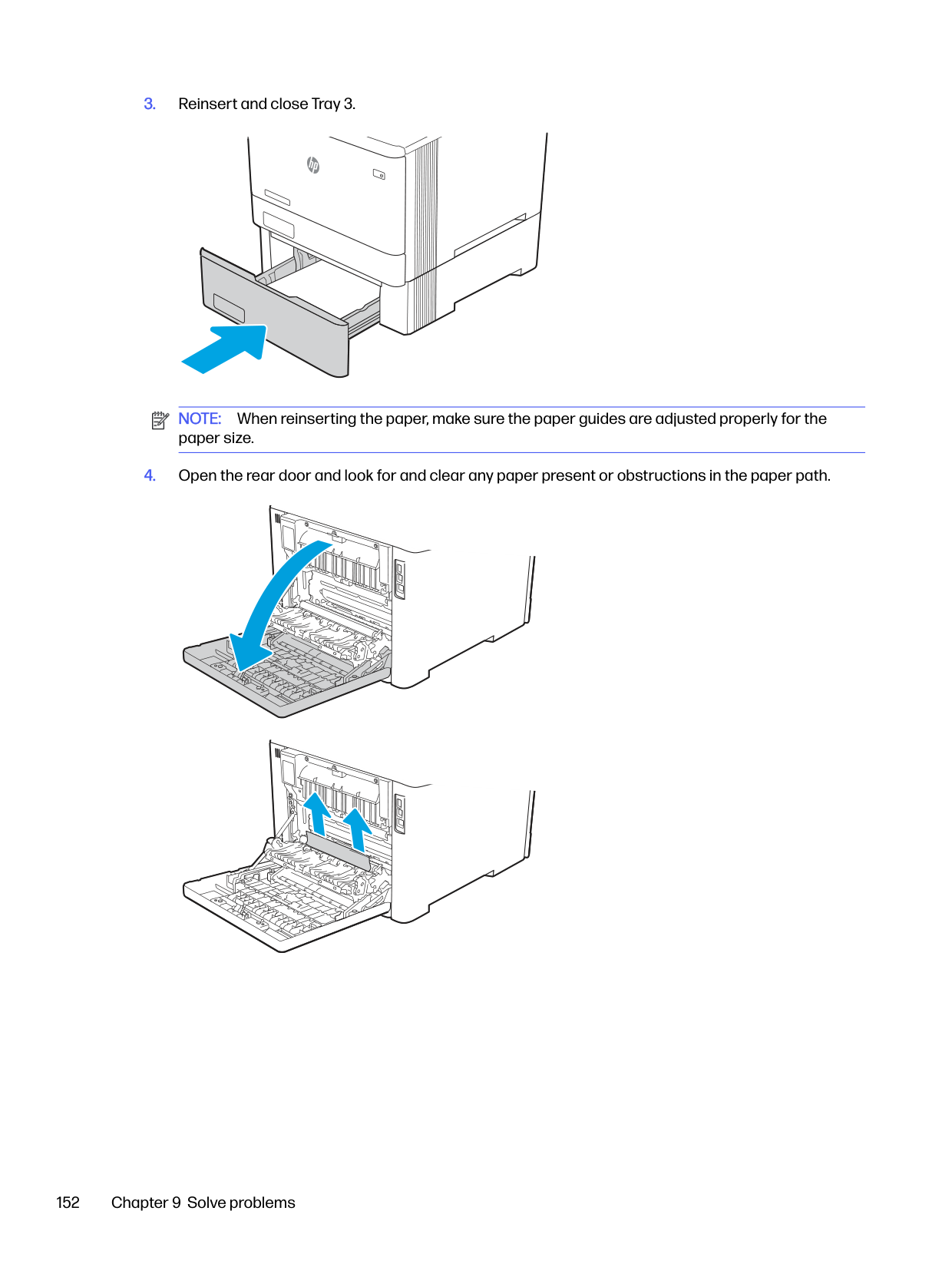 3. Reinsert and close Tray 3.

NOTE: When reinserting the paper, make sure the paper guides are adjusted properly for the paper size.

4. Open the rear door and look for and clear any paper present or obstructions in the paper path.

152 Chapter 9 Solve problems