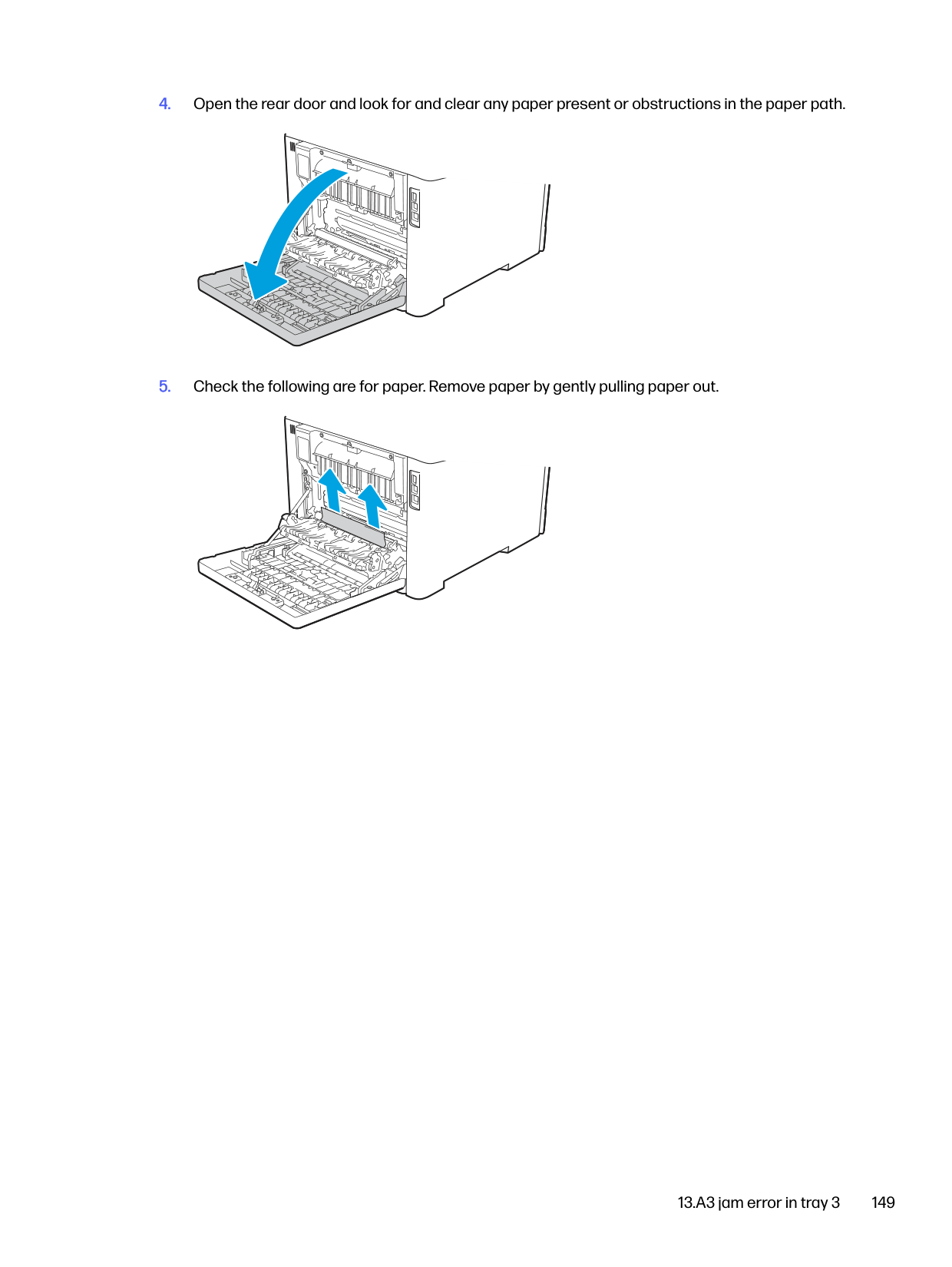 4. Open the rear door and look for and clear any paper present or obstructions in the paper path.

5. Check the following are for paper. Remove paper by gently pulling paper out.

13.A3 jam error in tray 3 149