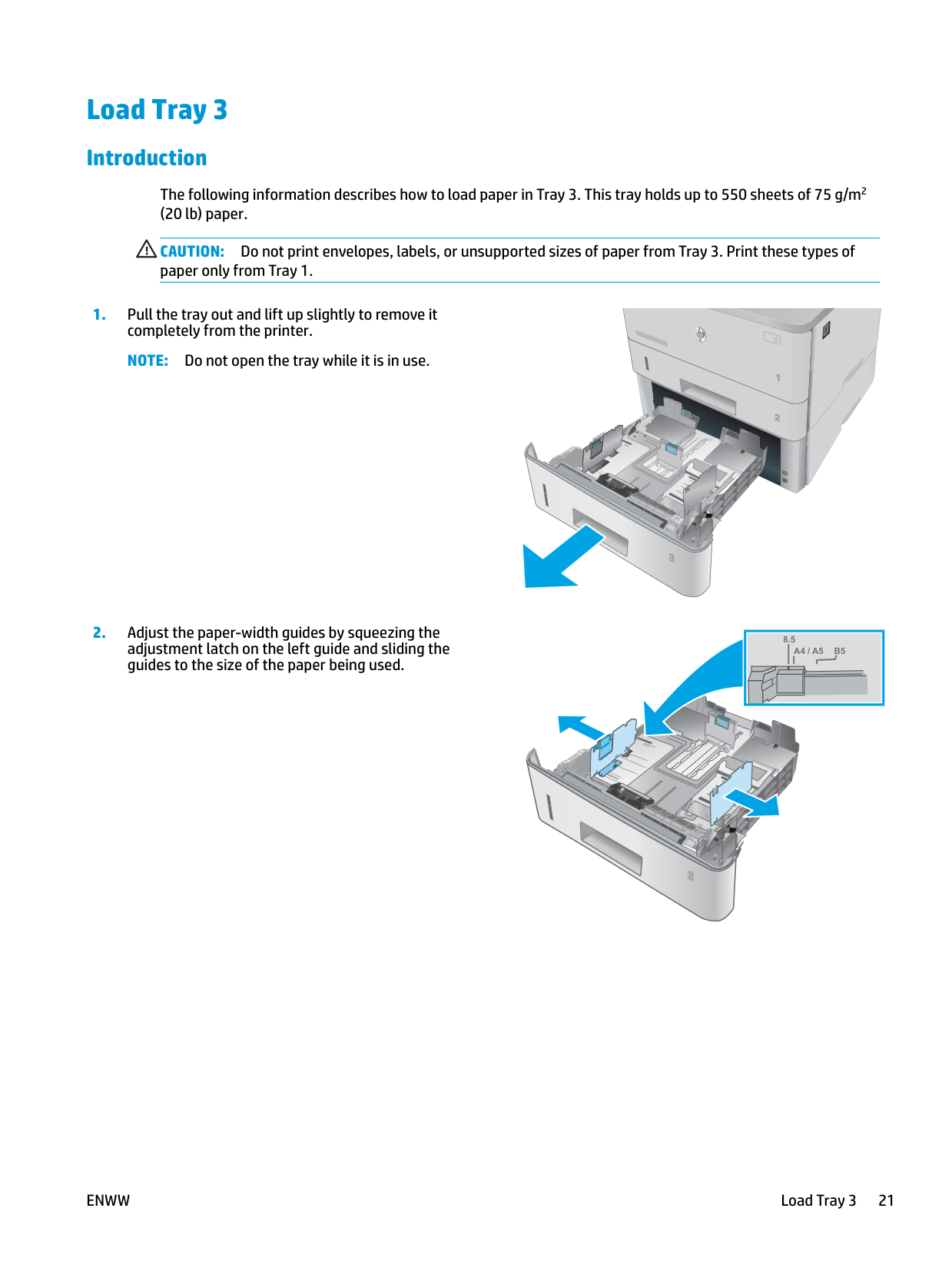 Load Tray 3

Introduction

The following information describes how to load paper in Tray 3. This tray holds up to 550 sheets of 75 g/m$^2$ (20 lb) paper.

CAUTION: Do not print envelopes, labels, or unsupported sizes of paper from Tray 3. Print these types of paper only from Tray 1.

1. Pull the tray out and lift up slightly to remove it completely from the printer.

NOTE: Do not open the tray while it is in use.

1
2
3

2. Adjust the paper-width guides by squeezing the adjustment latch on the left guide and sliding the guides to the size of the paper being used.

8.5
A4 / A5
B5
3

ENWW

Load Tray 3 21