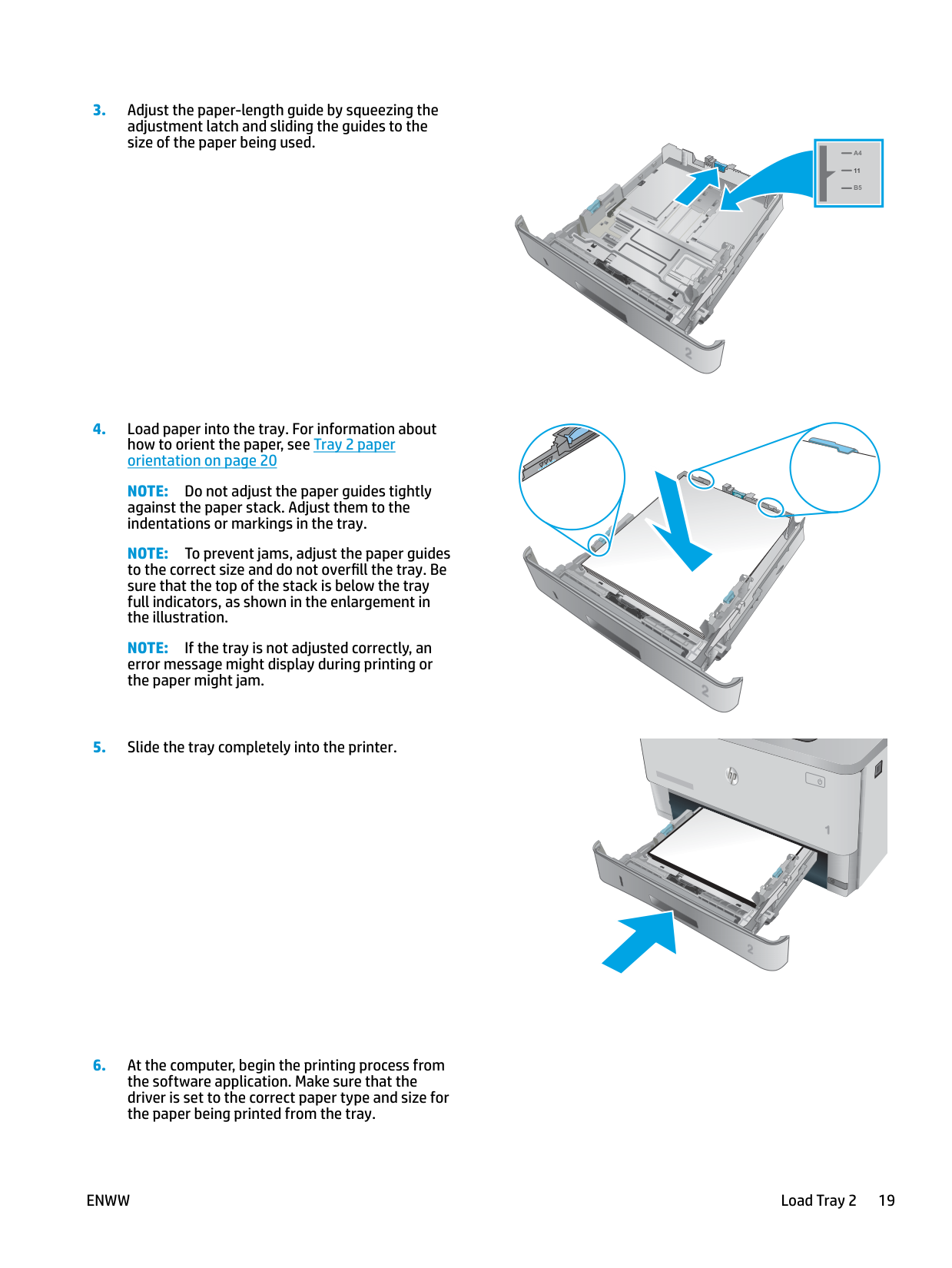 3. Adjust the paper-length guide by squeezing the adjustment latch and sliding the guides to the size of the paper being used.

A4
11
B5

2

4. Load paper into the tray. For information about how to orient the paper, see Tray 2 paper orientation on page 20

NOTE: Do not adjust the paper guides tightly against the paper stack. Adjust them to the indentations or markings in the tray.

NOTE: To prevent jams, adjust the paper guides to the correct size and do not overfill the tray. Be sure that the top of the stack is below the tray full indicators, as shown in the enlargement in the illustration.

NOTE: If the tray is not adjusted correctly, an error message might display during printing or the paper might jam.

2

5. Slide the tray completely into the printer.

1

2

6. At the computer, begin the printing process from the software application. Make sure that the driver is set to the correct paper type and size for the paper being printed from the tray.

ENWW

Load Tray 2 19