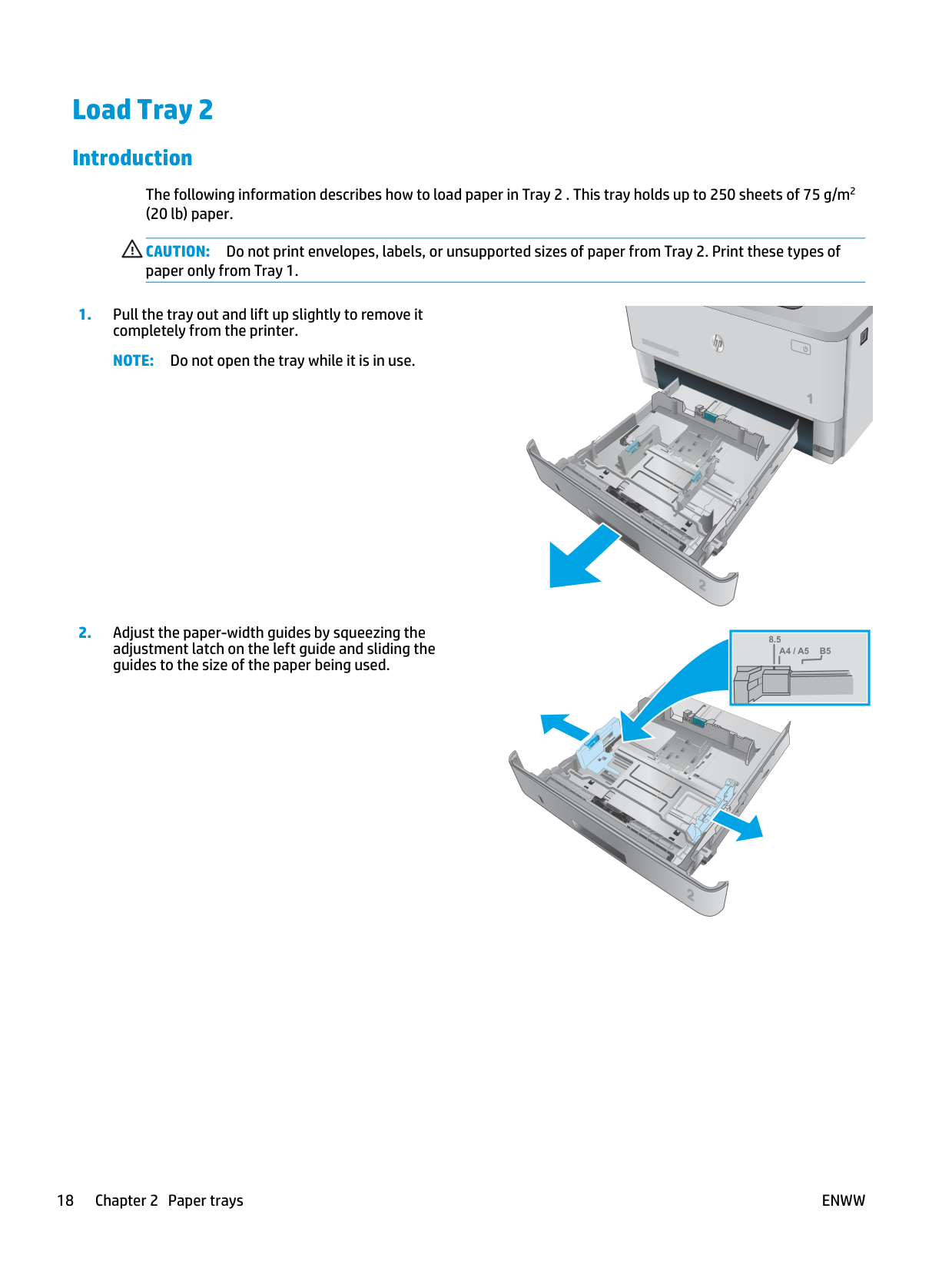 Load Tray 2

Introduction

The following information describes how to load paper in Tray 2 . This tray holds up to 250 sheets of 75 g/m$^2$ (20 lb) paper.

CAUTION: Do not print envelopes, labels, or unsupported sizes of paper from Tray 2. Print these types of paper only from Tray 1.

1. Pull the tray out and lift up slightly to remove it completely from the printer.

NOTE: Do not open the tray while it is in use.

1

2

2. Adjust the paper-width guides by squeezing the adjustment latch on the left guide and sliding the guides to the size of the paper being used.

8.5
A4 / A5
B5

2

18 Chapter 2 Paper trays

ENWW