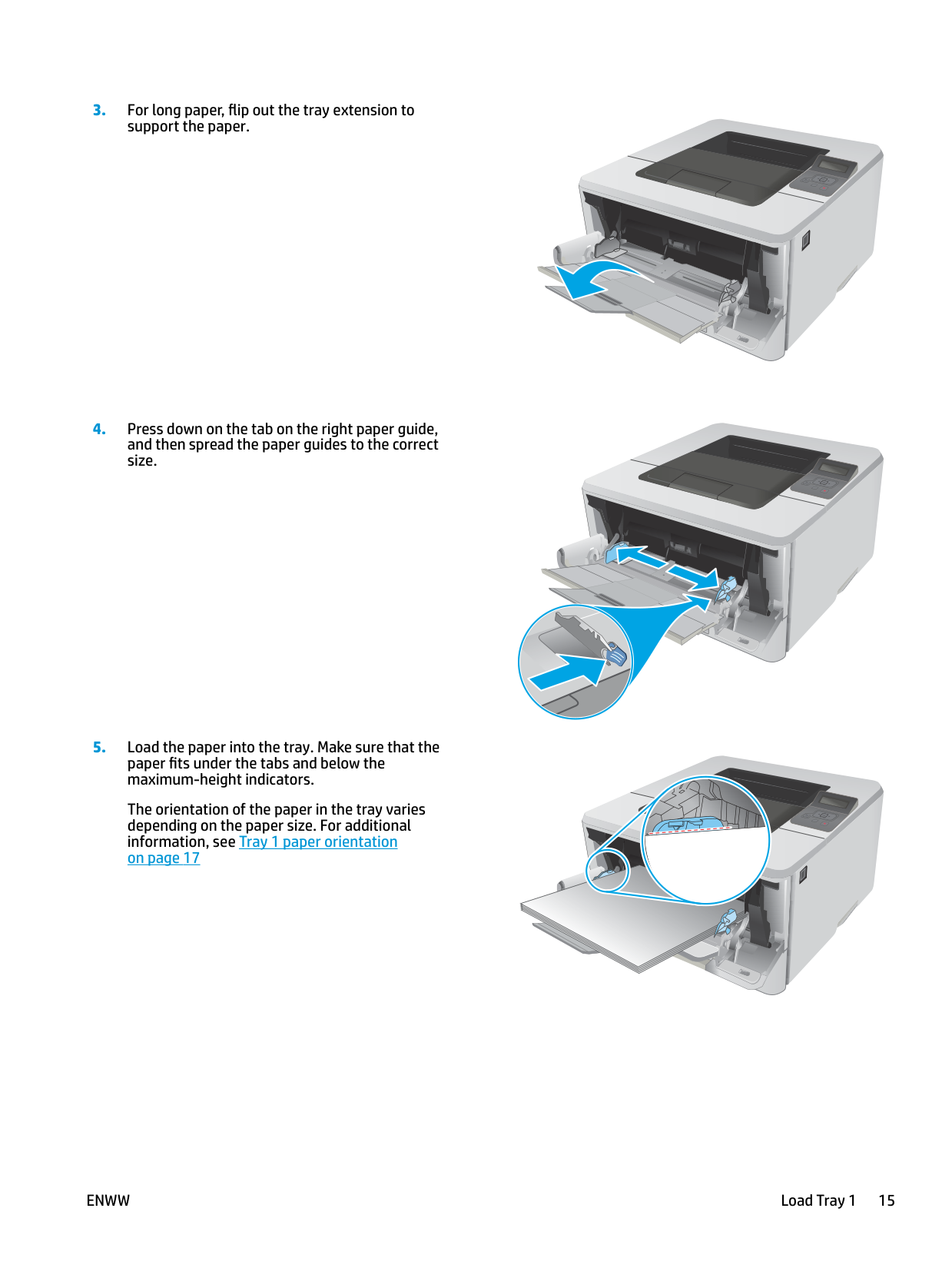 3. For long paper, flip out the tray extension to support the paper.

4. Press down on the tab on the right paper guide, and then spread the paper guides to the correct size.

5. Load the paper into the tray. Make sure that the paper fits under the tabs and below the maximum-height indicators.

The orientation of the paper in the tray varies depending on the paper size. For additional information, see Tray 1 paper orientation on page 17

ENWW

Load Tray 1 15