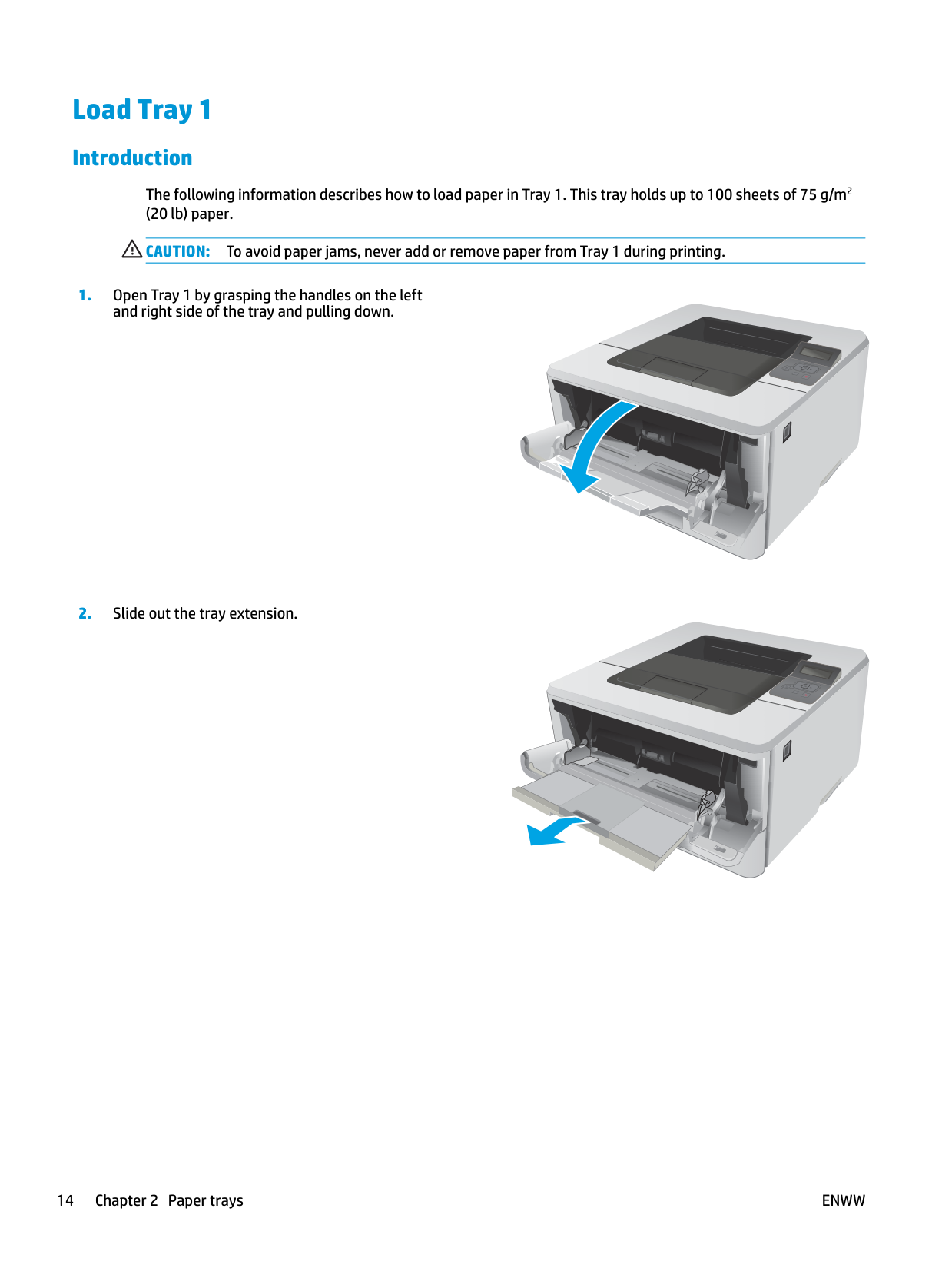 Load Tray 1

Introduction

The following information describes how to load paper in Tray 1. This tray holds up to 100 sheets of 75 g/m$^2$ (20 lb) paper.

CAUTION: To avoid paper jams, never add or remove paper from Tray 1 during printing.

1. Open Tray 1 by grasping the handles on the left and right side of the tray and pulling down.

2. Slide out the tray extension.

14 Chapter 2 Paper trays ENWW