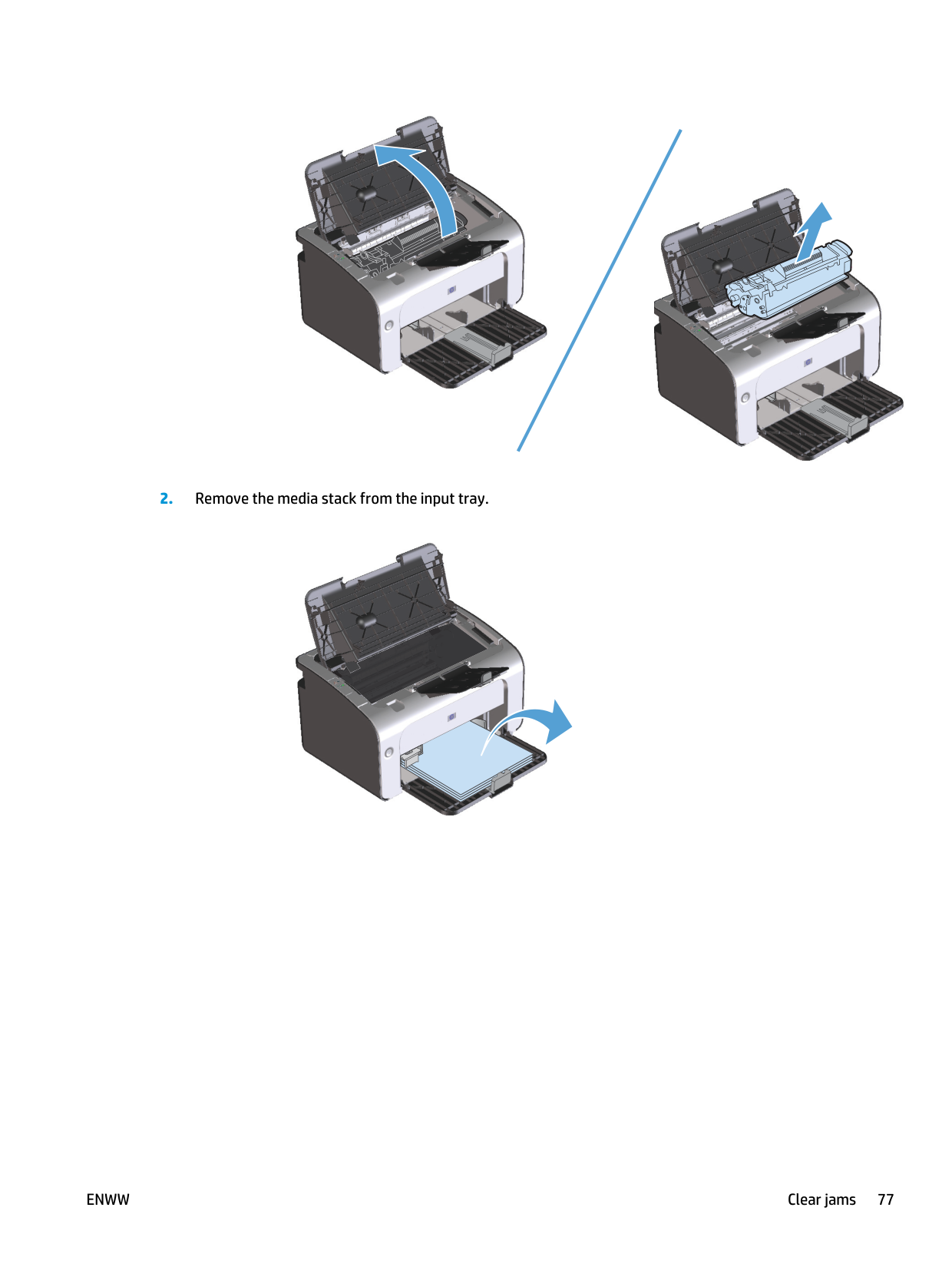 2. Remove the media stack from the input tray.

ENWW

Clear jams 77